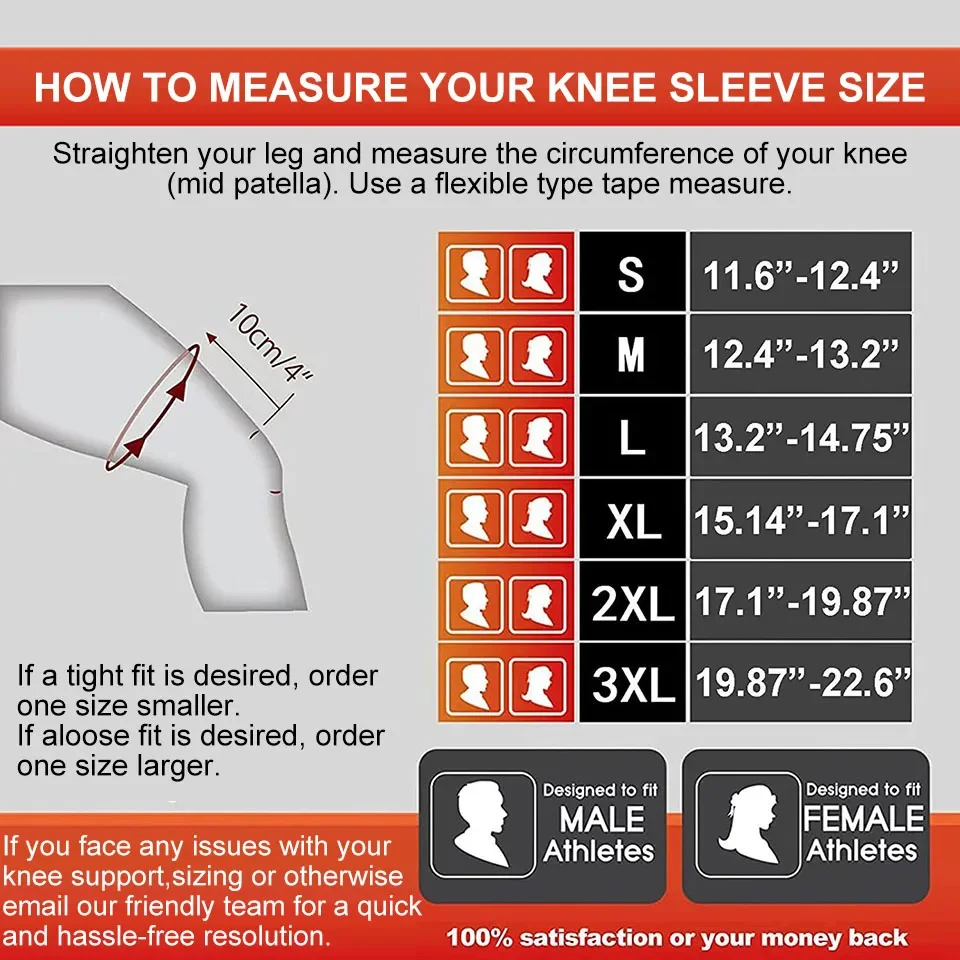 HOW TO MEASURE YOUR KNEE SLEEVE SIZE

Straighten your leg and measure the circumference of your knee (mid patella). Use a flexible type tape measure.

10cm/4"

| S | 11.6"-12.4" |
|---|---|
| M | 12.4"-13.2" |
| L | 13.2"-14.75" |
| XL | 15.14"-17.1" |
| 2XL | 17.1"-19.87" |
| 3XL | 19.87"-22.6" |

If a tight fit is desired, order one size smaller.
If aloose fit is desired, order one size larger.

Designed to fit MALE Athletes

Designed to fit FEMALE Athletes

If you face any issues with your knee support,sizing or otherwise email our friendly team for a quick and hassle-free resolution.

100% satisfaction or your money back