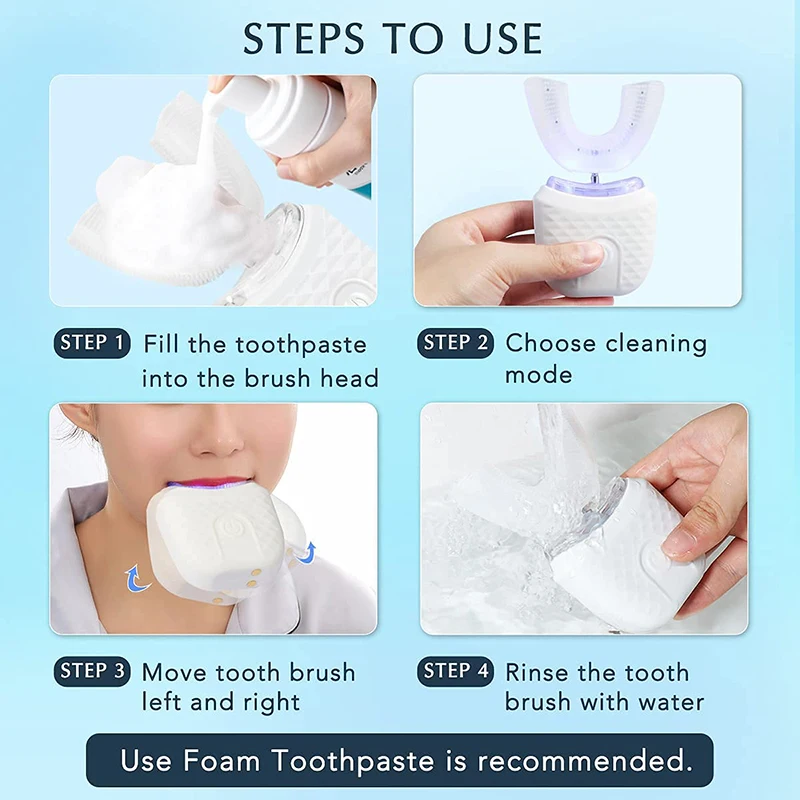 STEPS TO USE

STEP 1 Fill the toothpaste into the brush head

STEP 2 Choose cleaning mode

STEP 3 Move tooth brush left and right

STEP 4 Rinse the tooth brush with water

Use Foam Toothpaste is recommended.