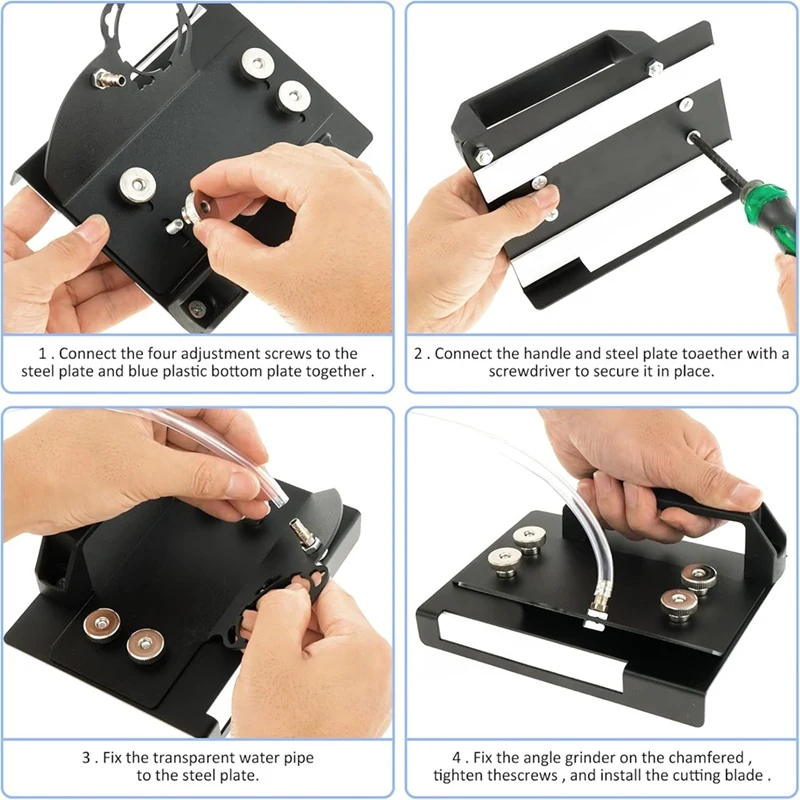 1 . Connect the four adjustment screws to the steel plate and blue plastic bottom plate together .

2 . Connect the handle and steel plate toaether with a screwdriver to secure it in place.

3 . Fix the transparent water pipe to the steel plate.

4 . Fix the angle grinder on the chamfered , tighten thescrews , and install the cutting blade .