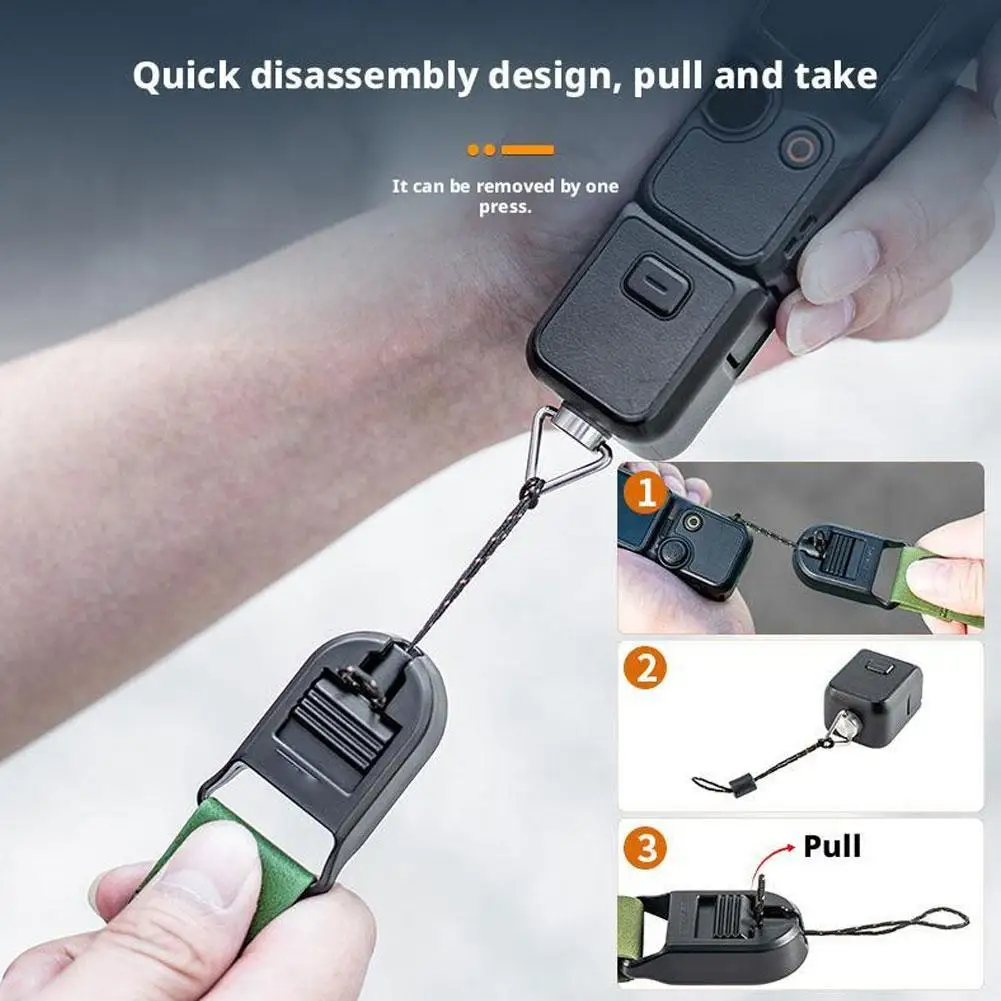 Quick disassembly design, pull and take

It can be removed by one press.

1

2

3

Pull