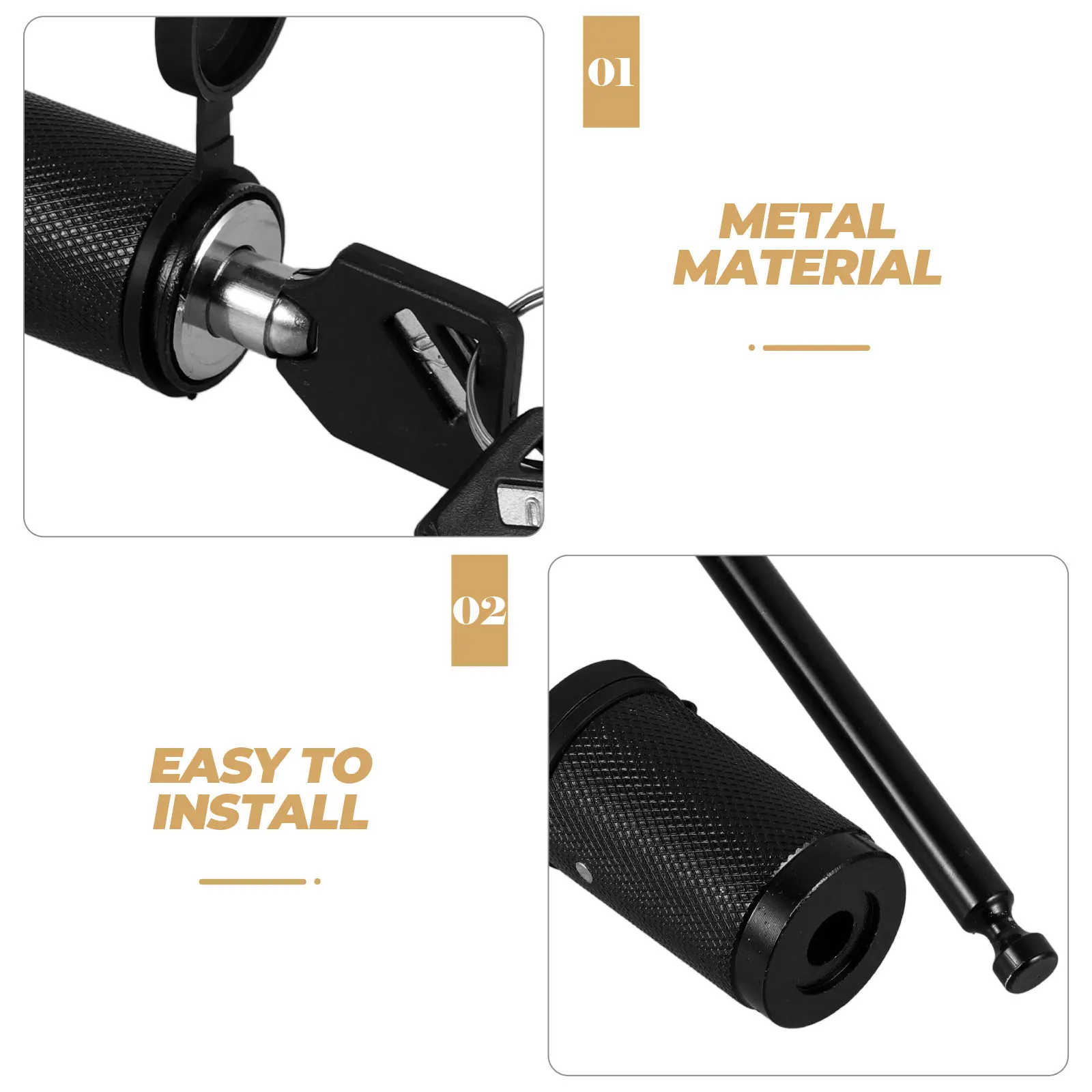 01

METAL MATERIAL

02

EASY TO INSTALL