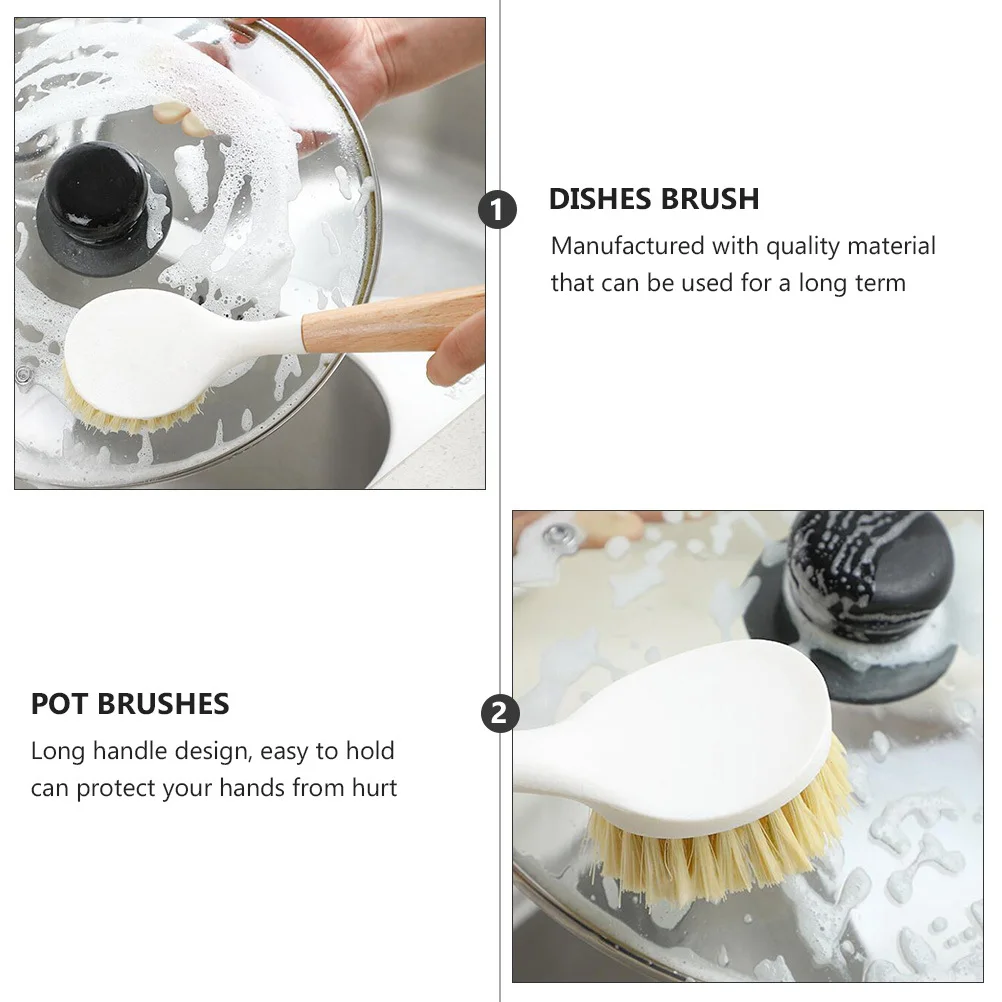 1

DISHES BRUSH

Manufactured with quality material that can be used for a long term

POT BRUSHES

Long handle design, easy to hold can protect your hands from hurt

2