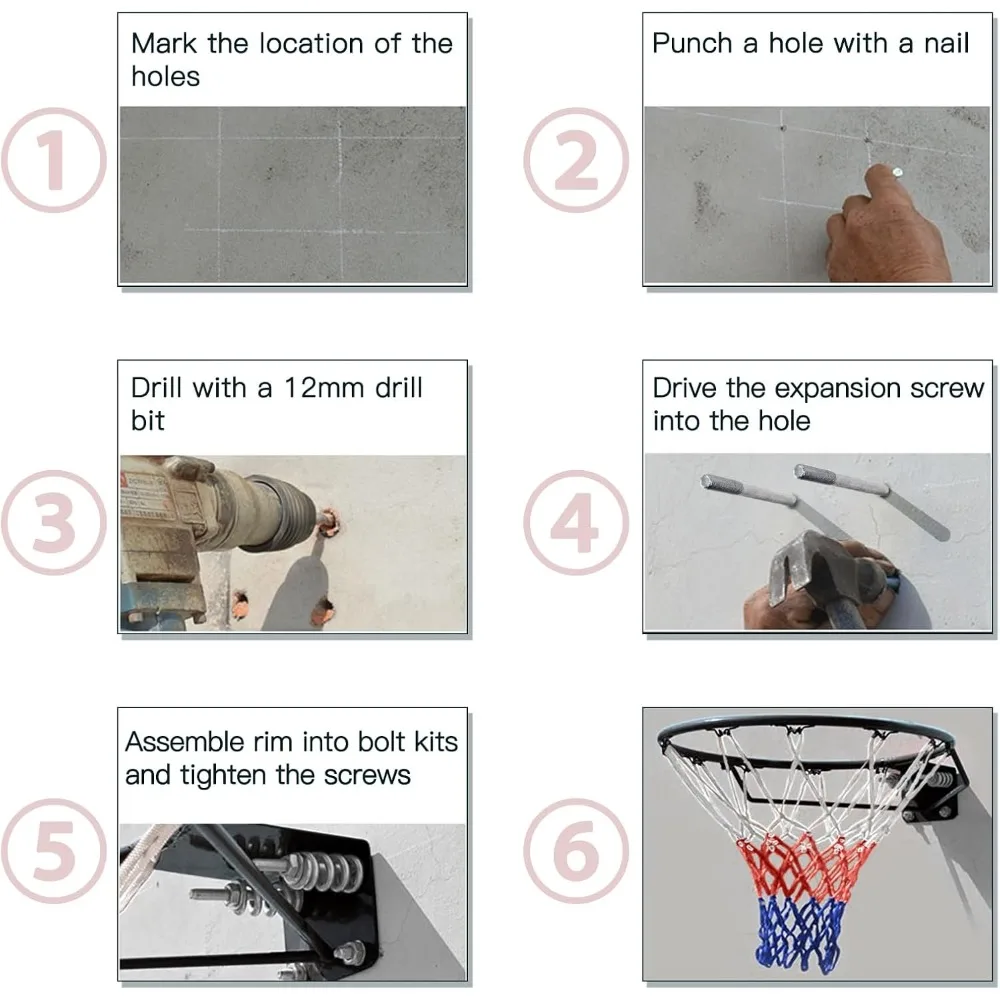 1

Mark the location of the holes

2

Punch a hole with a nail

3

Drill with a 12mm drill bit

4

Drive the expansion screw into the hole

5

Assemble rim into bolt kits and tighten the screws

6