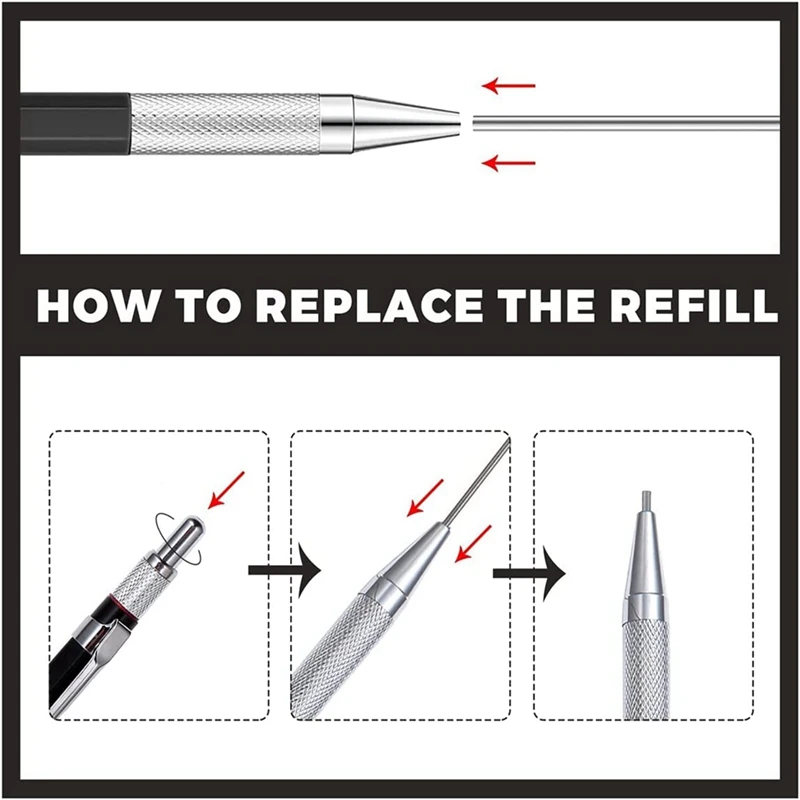 HOW TO REPLACE THE REFILL