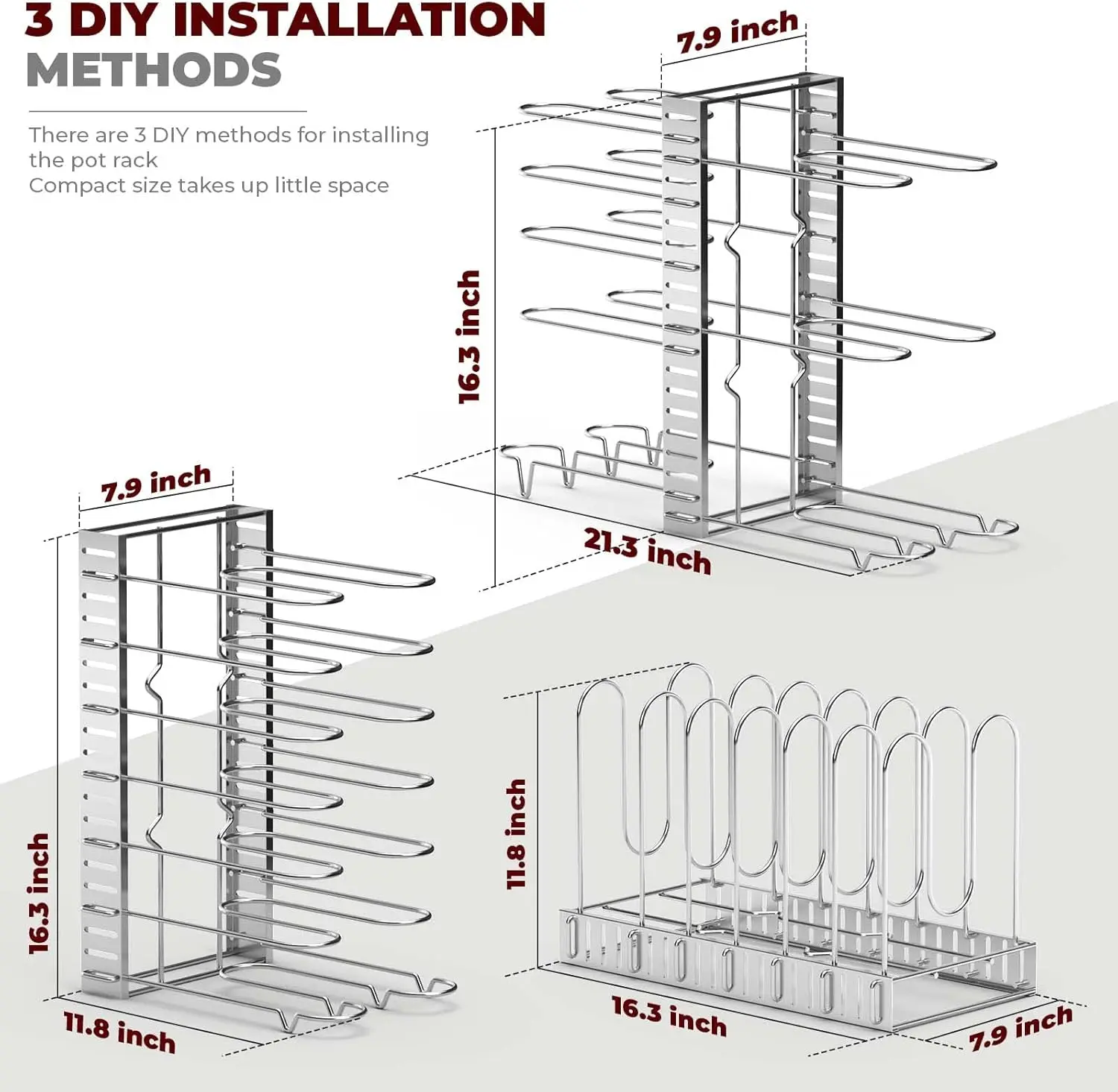 3 DIY INSTALLATION METHODS

There are 3 DIY methods for installing the pot rack
Compact size takes up little space

7.9 inch
16.3 inch
21.3 inch

7.9 inch
16.3 inch
11.8 inch

11.8 inch
16.3 inch
7.9 inch