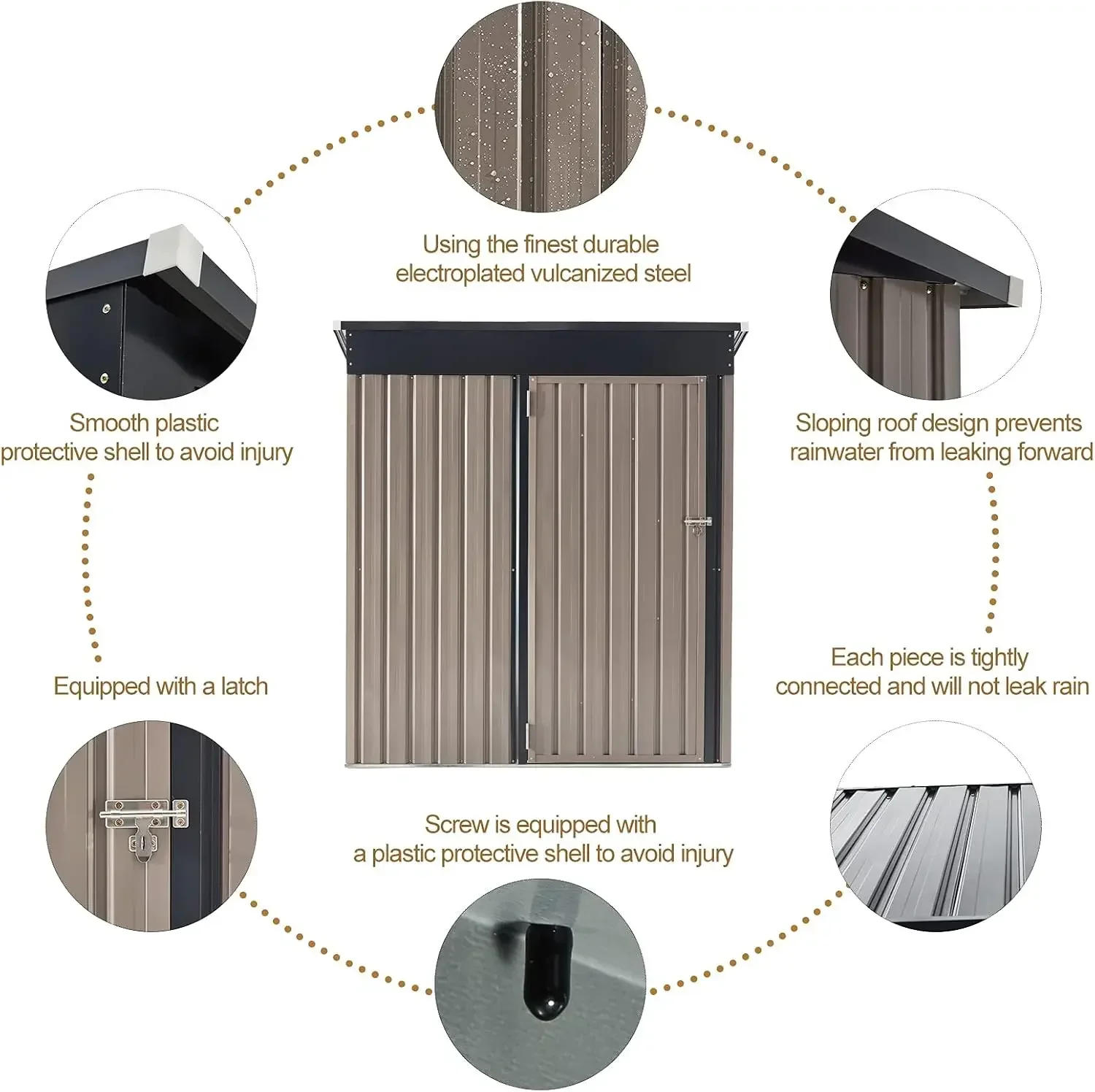 Using the finest durable electroplated vulcanized steel

Smooth plastic protective shell to avoid injury

Sloping roof design prevents rainwater from leaking forward

Equipped with a latch

Each piece is tightly connected and will not leak rain

Screw is equipped with a plastic protective shell to avoid injury