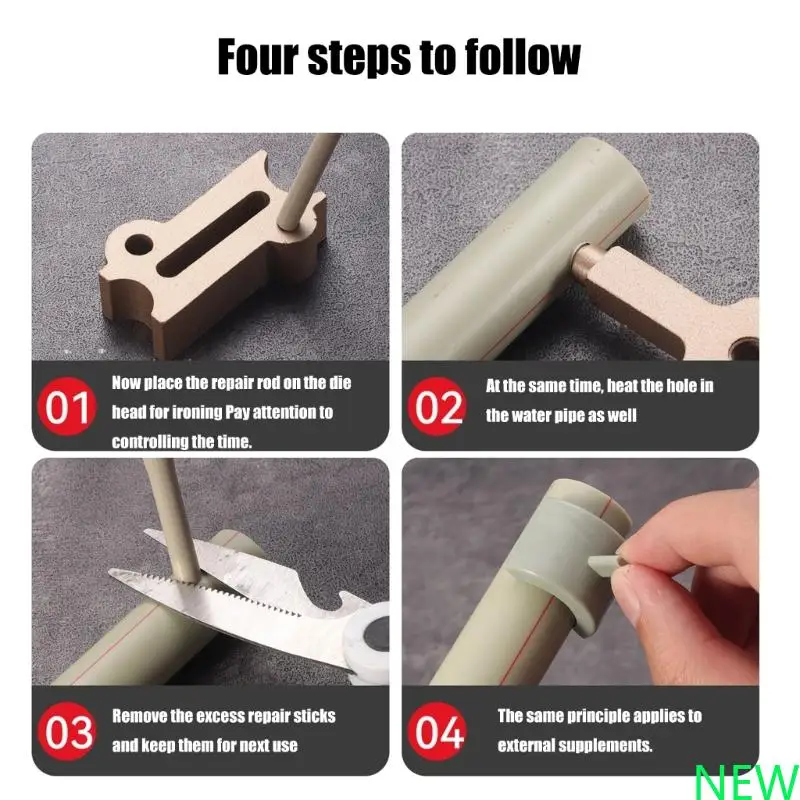 Four steps to follow

01 Now place the repair rod on the die head for ironing Pay attention to controlling the time.

02 At the same time, heat the hole in the water pipe as well

03 Remove the excess repair sticks and keep them for next use

04 The same principle applies to external supplements.

NEW