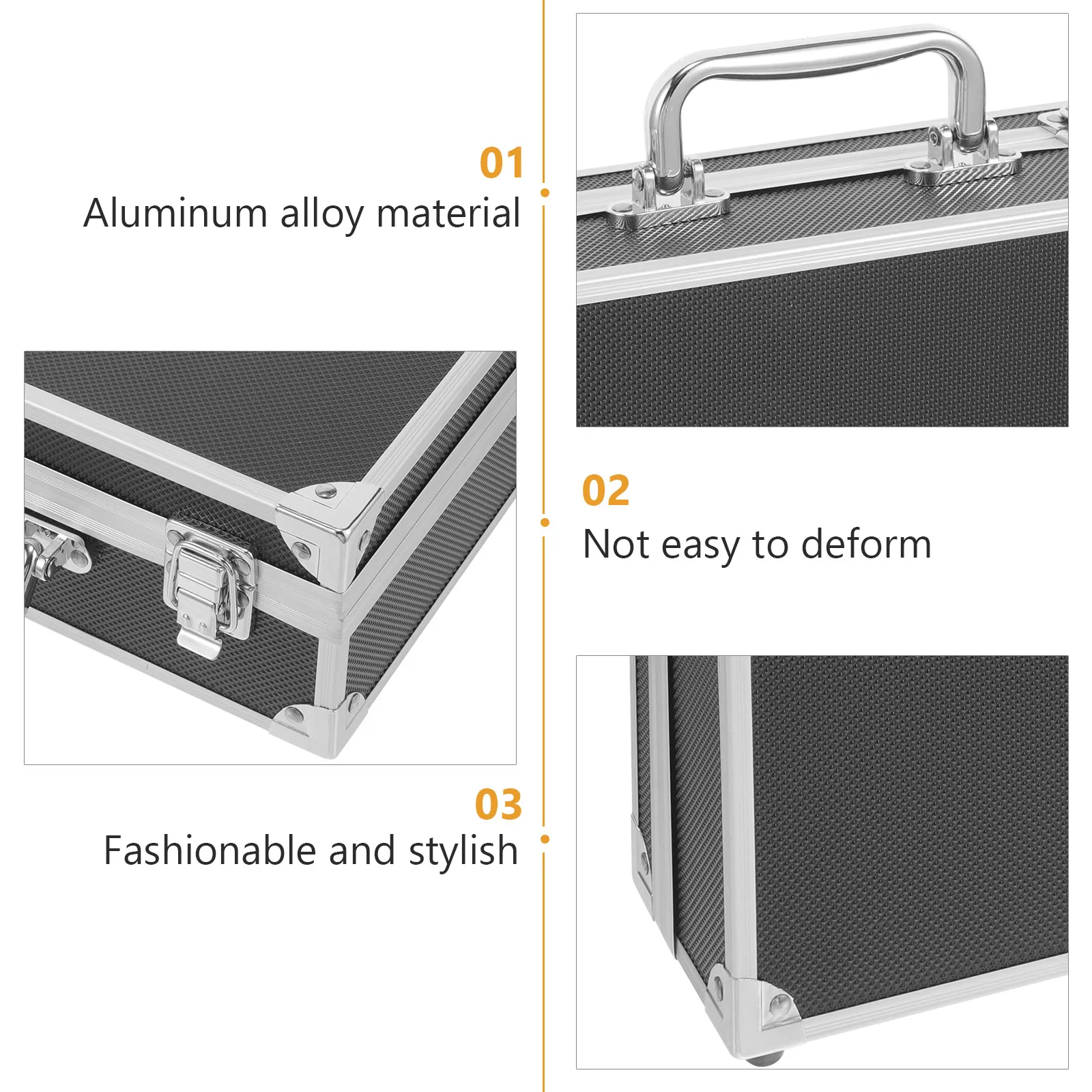 01
Aluminum alloy material

02
Not easy to deform

03
Fashionable and stylish