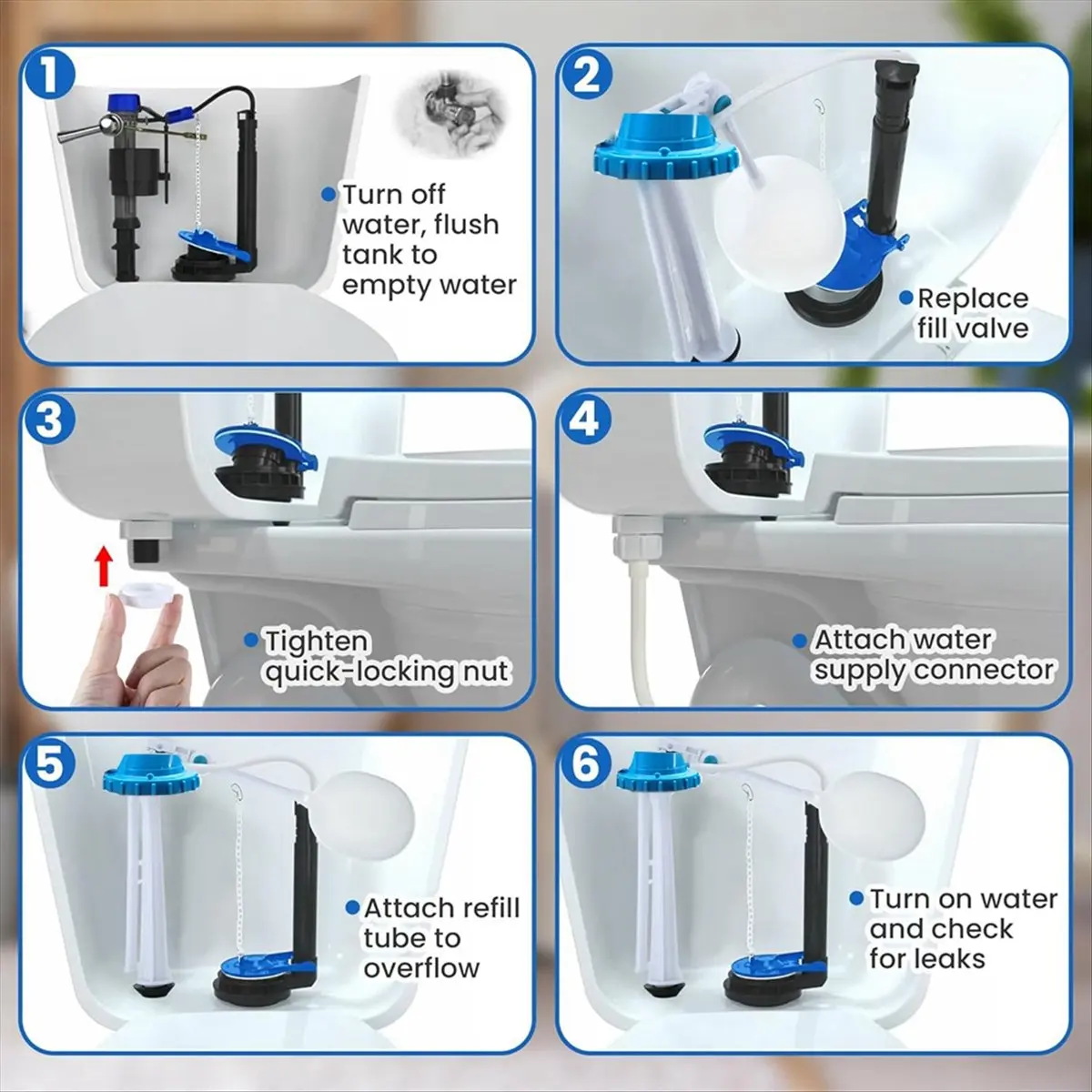 1

Turn off water, flush tank to empty water

2

Replace fill valve

3

Tighten quick-locking nut

4

Attach water supply connector

5

Attach refill tube to overflow

6

Turn on water and check for leaks