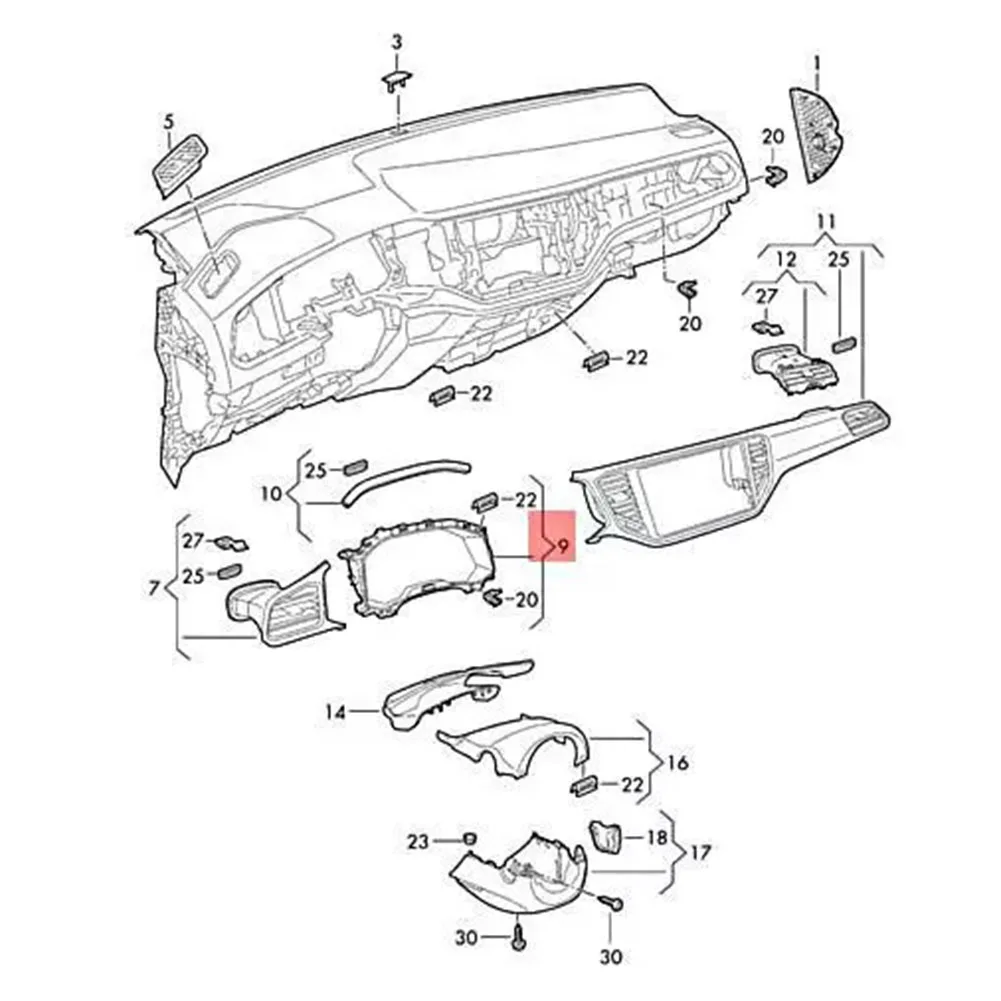 3
1
5
20
11
12
25
27
20
22
22
25
10
22
9
27
25
7
20
14
16
22
23
18
17
30
30