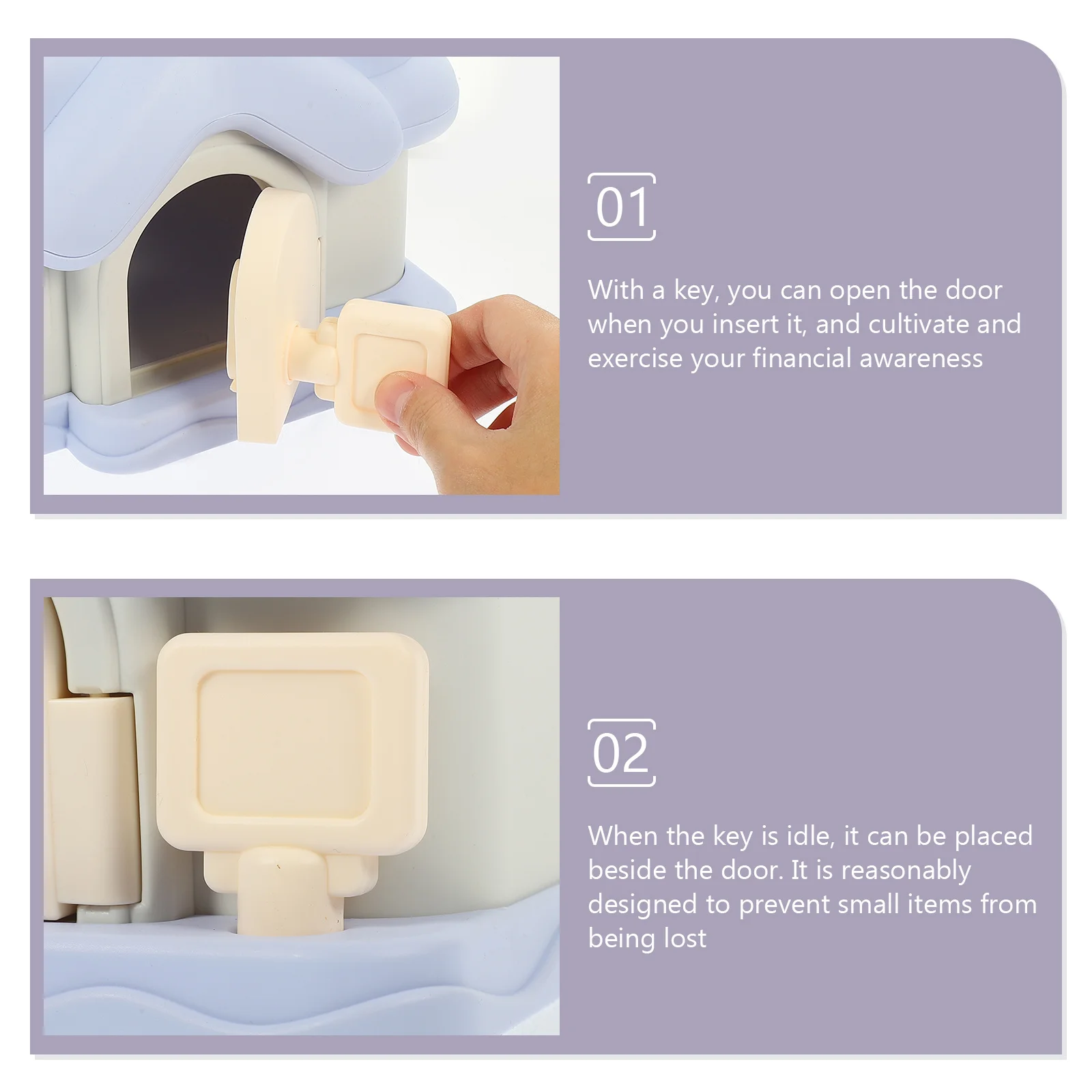 01

With a key, you can open the door when you insert it, and cultivate and exercise your financial awareness

02

When the key is idle, it can be placed beside the door. It is reasonably designed to prevent small items from being lost