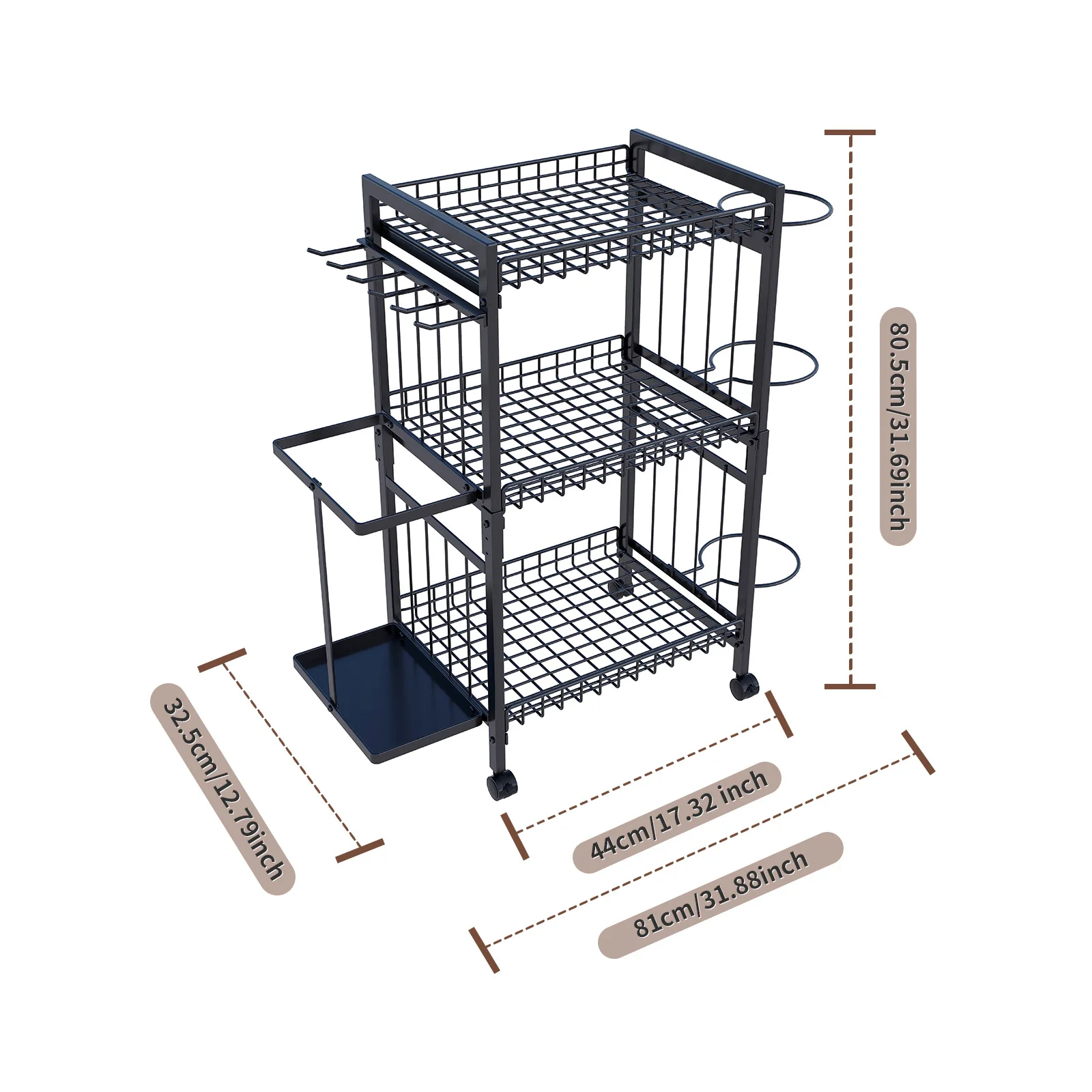 80.5cm/31.69inch

32.5cm/12.79inch

44cm/17.32 inch

81cm/31.88inch