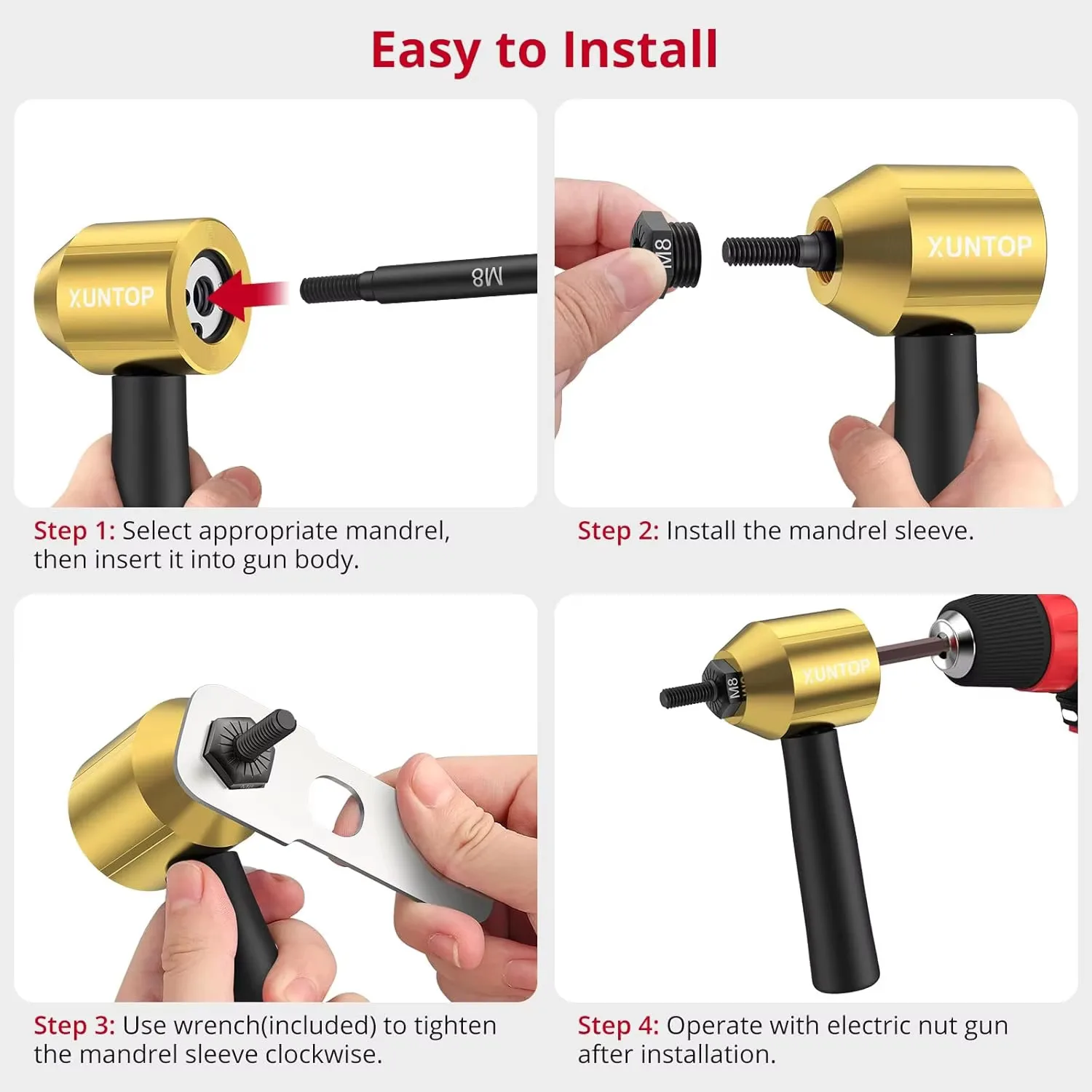 Easy to Install

XUNTOP

M8

Step 1: Select appropriate mandrel, then insert it into gun body.

M8

XUNTOP

Step 2: Install the mandrel sleeve.

Step 3: Use wrench(included) to tighten the mandrel sleeve clockwise.

M8

XUNTOP

Step 4: Operate with electric nut gun after installation.