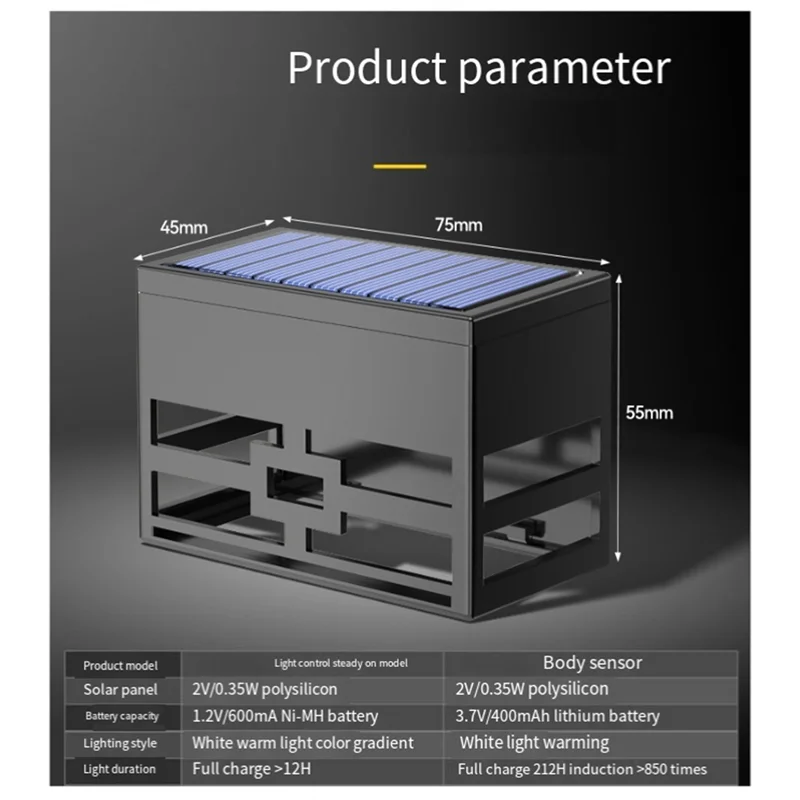 Product parameter

45mm

75mm

55mm

| Product model | Light control steady on model | Body sensor |
|---|---|---|
| Solar panel | 2V/0.35W polysilicon | 2V/0.35W polysilicon |
| Battery capacity | 1.2V/600mA Ni-MH battery | 3.7V/400mAh lithium battery |
| Lighting style | White warm light color gradient | White light warming |
| Light duration | Full charge >12H | Full charge 212H induction >850 times |