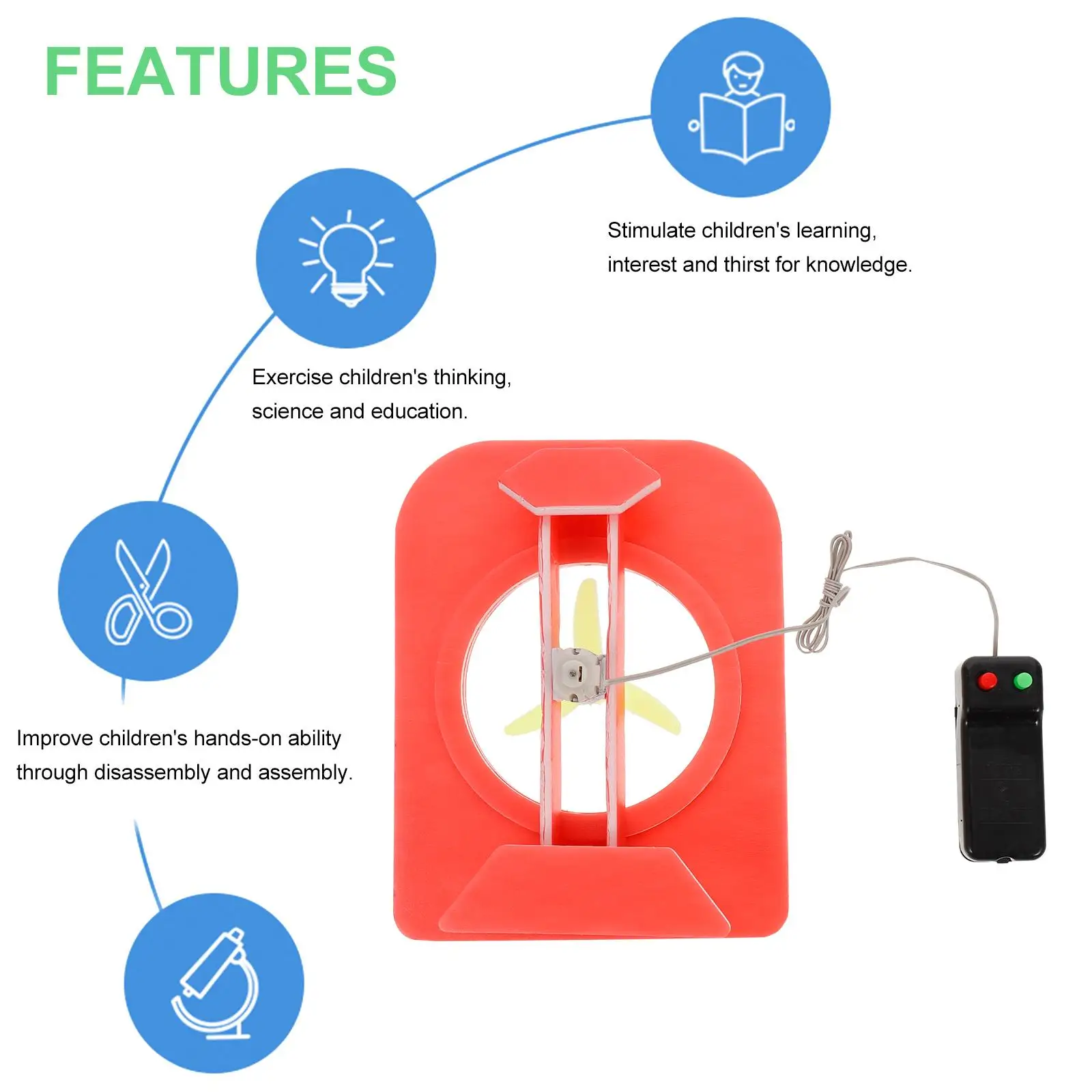 FEATURES

Stimulate children's learning, interest and thirst for knowledge.

Exercise children's thinking, science and education.

Improve children's hands-on ability through disassembly and assembly.