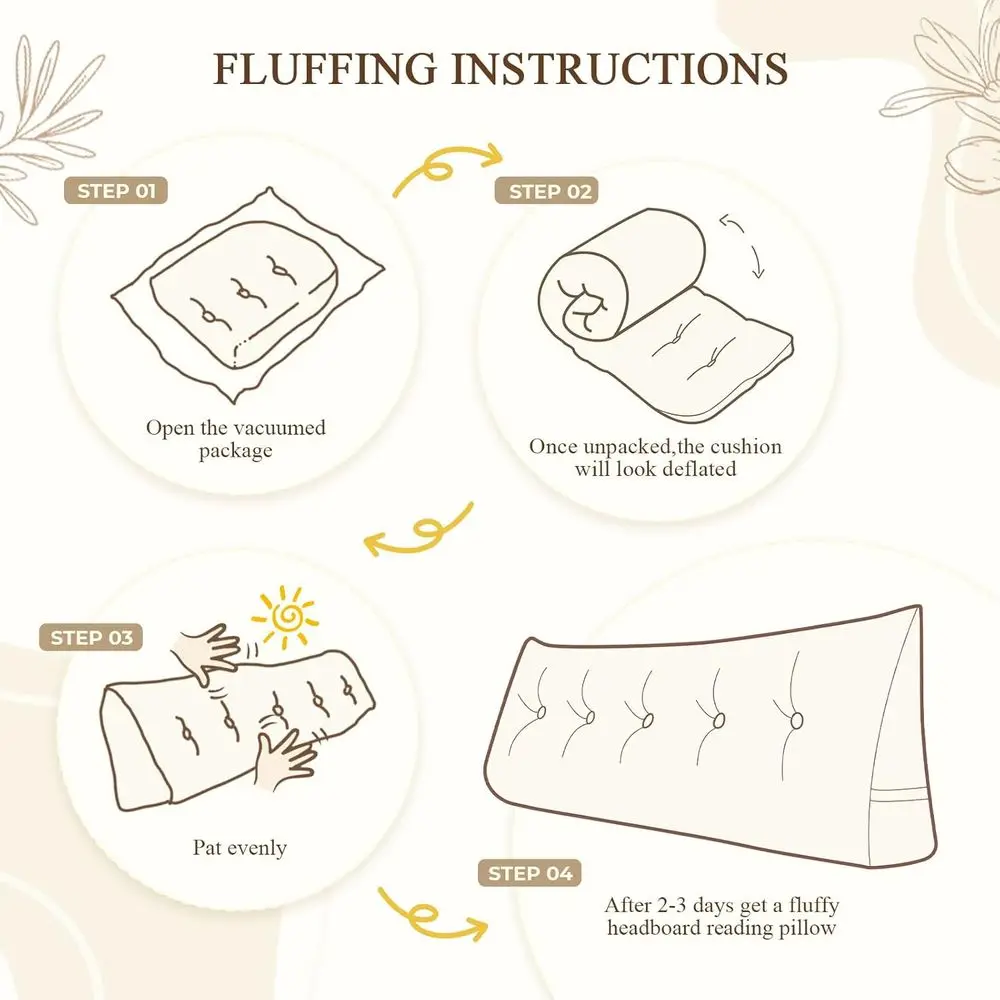 FLUFFING INSTRUCTIONS

STEP 01

Open the vacuumed package

STEP 02

Once unpacked,the cushion will look deflated

STEP 03

Pat evenly

STEP 04

After 2-3 days get a fluffy headboard reading pillow