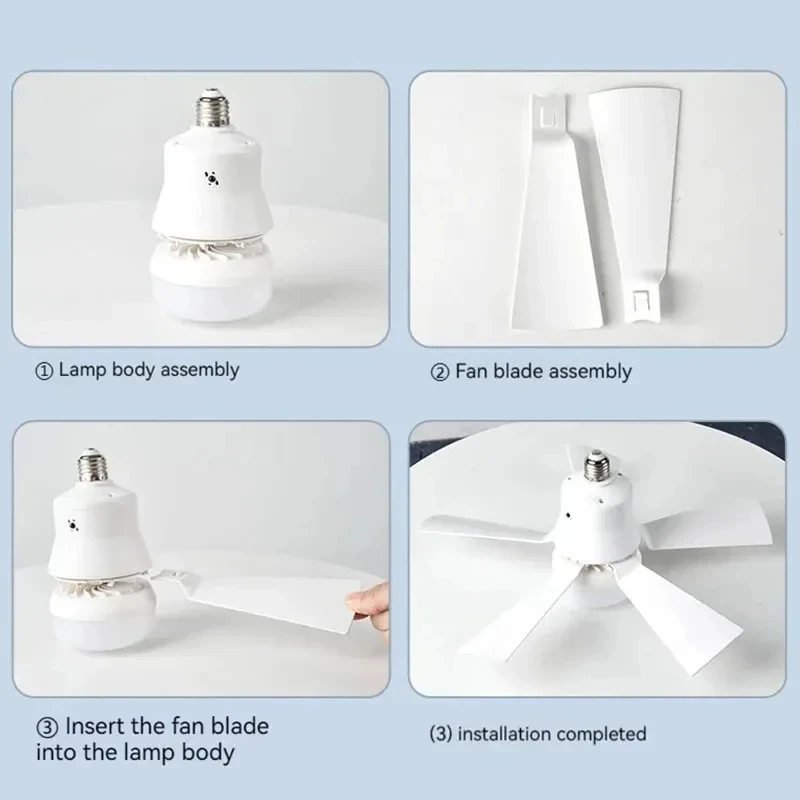 ① Lamp body assembly

② Fan blade assembly

③ Insert the fan blade into the lamp body

(3) installation completed