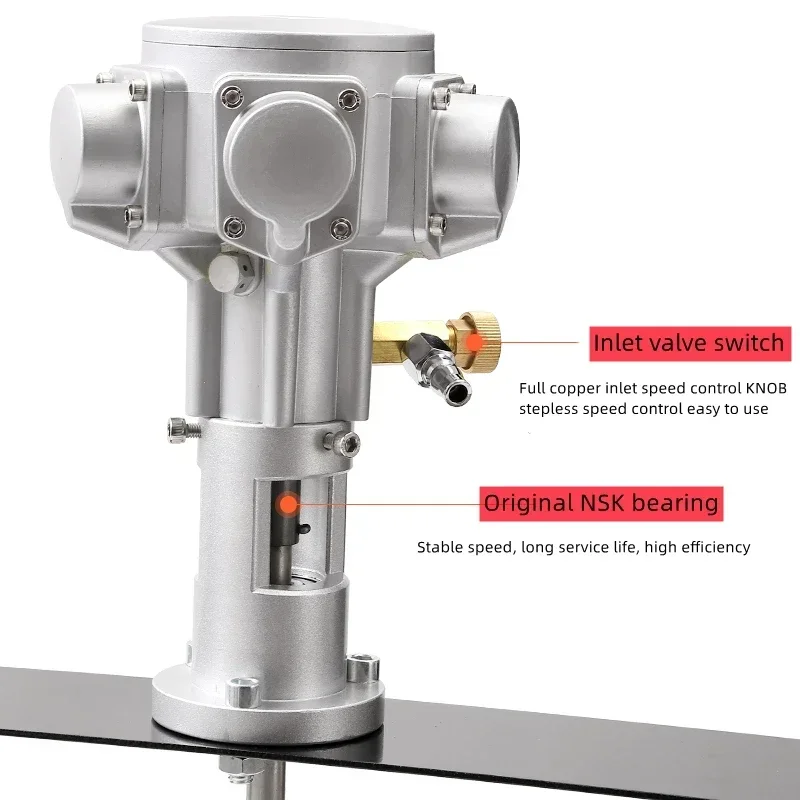 Inlet valve switch

Full copper inlet speed control KNOB stepless speed control easy to use

Original NSK bearing

Stable speed, long service life, high efficiency