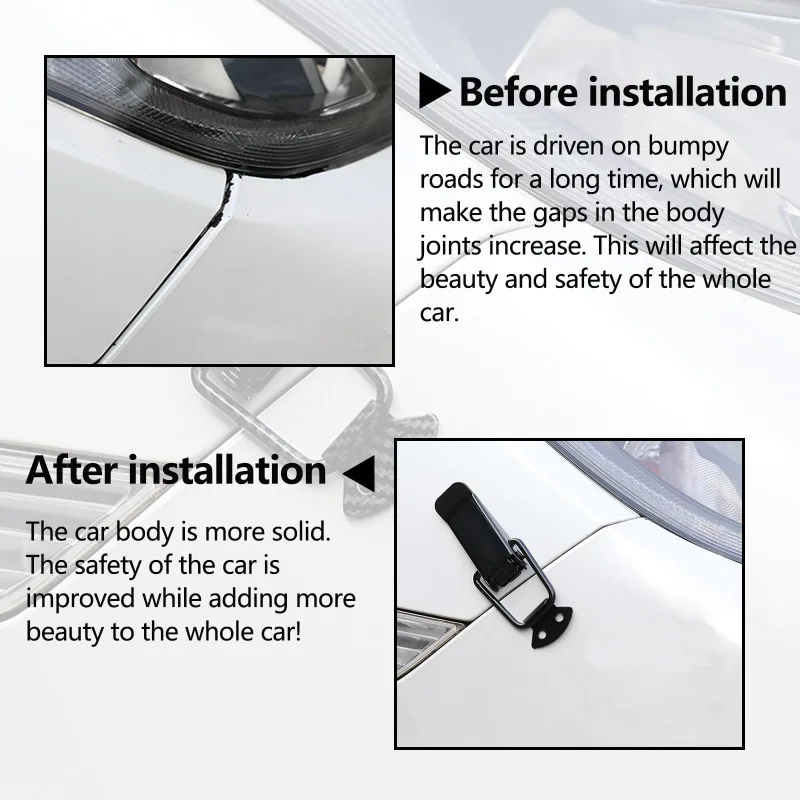 ▶ Before installation

The car is driven on bumpy roads for a long time, which will make the gaps in the body joints increase. This will affect the beauty and safety of the whole car.

After installation ◀

The car body is more solid. The safety of the car is improved while adding more beauty to the whole car!