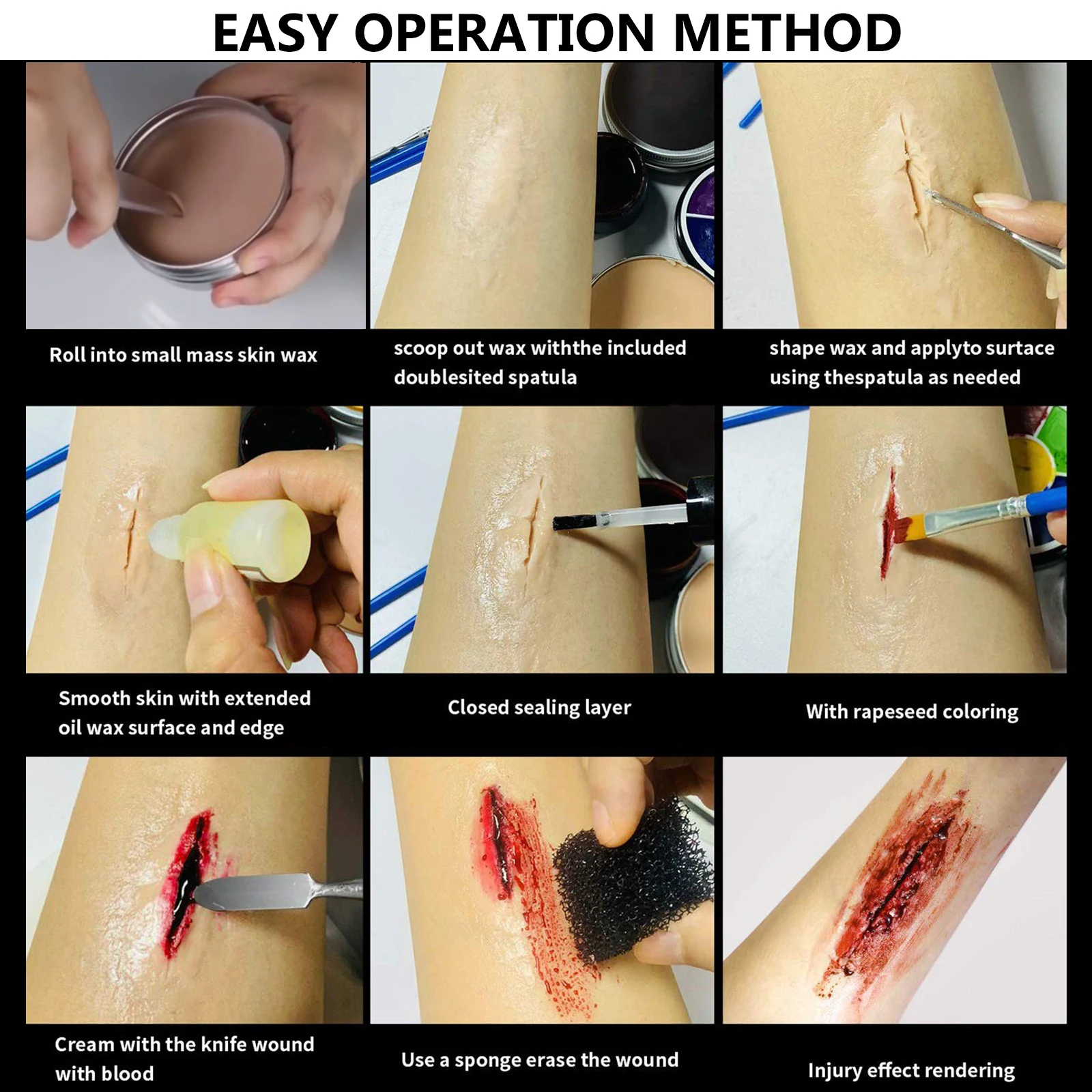 EASY OPERATION METHOD

Roll into small mass skin wax

scoop out wax withthe included doublesited spatula

shape wax and applyto surtace using thespatula as needed

Smooth skin with extended oil wax surface and edge

Closed sealing layer

With rapeseed coloring

Cream with the knife wound with blood

Use a sponge erase the wound

Injury effect rendering