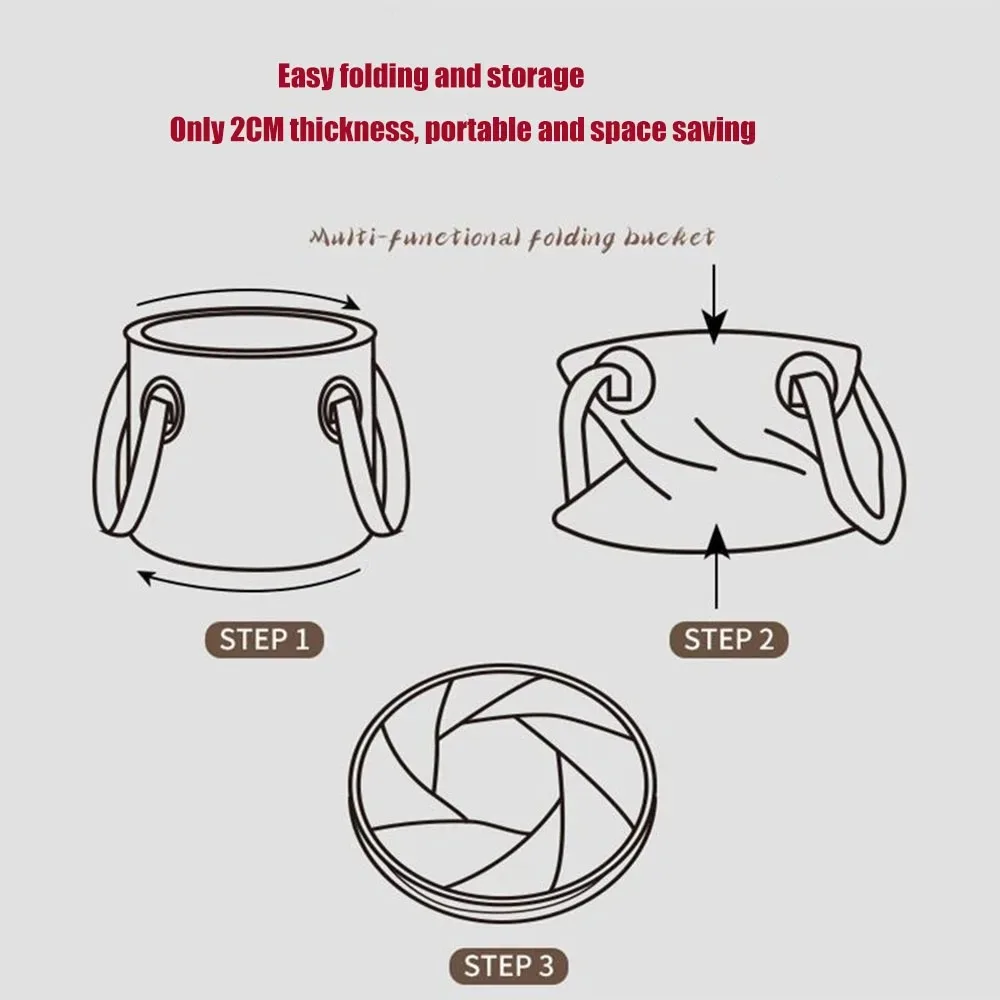 Easy folding and storage

Only 2CM thickness, portable and space saving

Multi-functional folding bucket

STEP 1

STEP 2

STEP 3