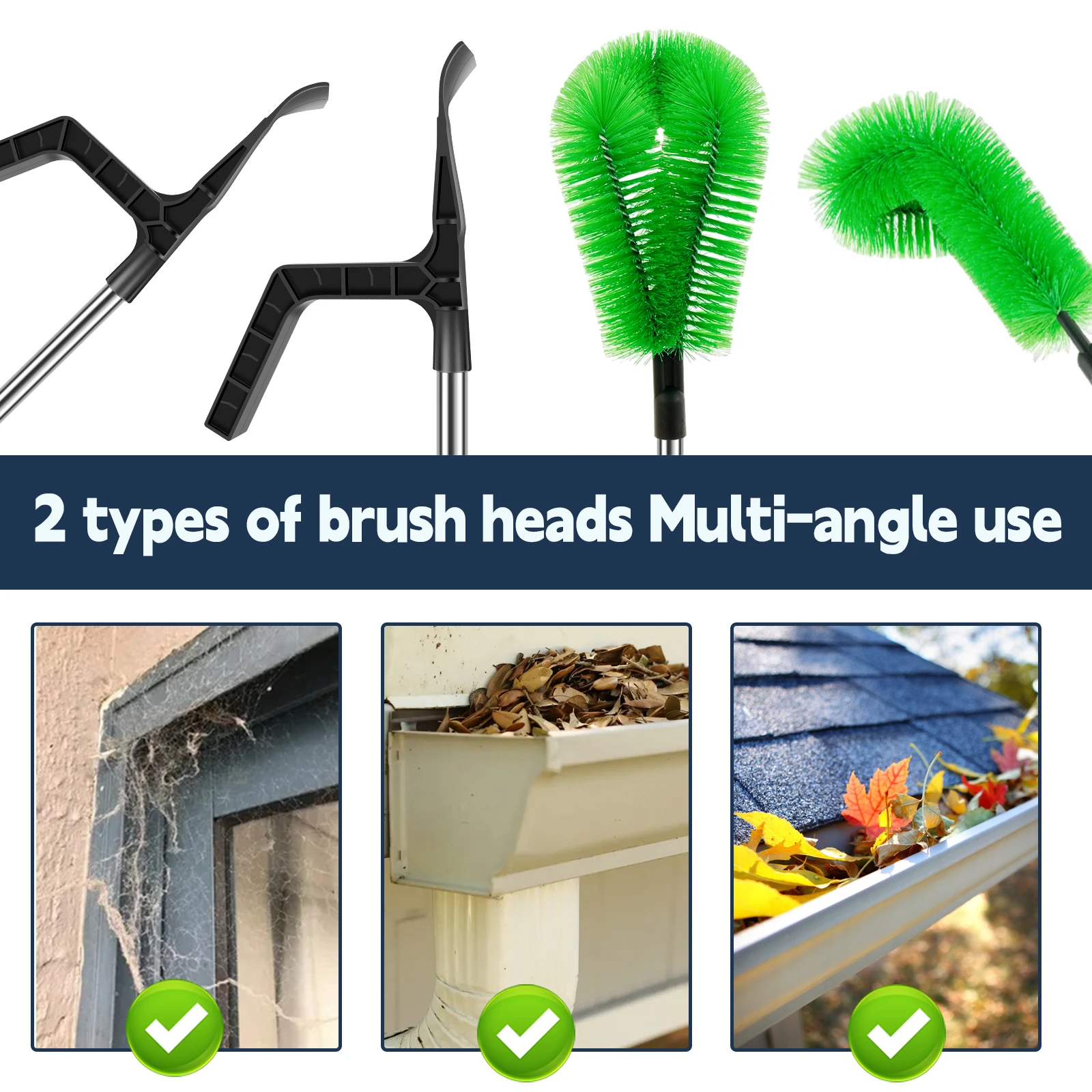 2 types of brush heads Multi-angle use