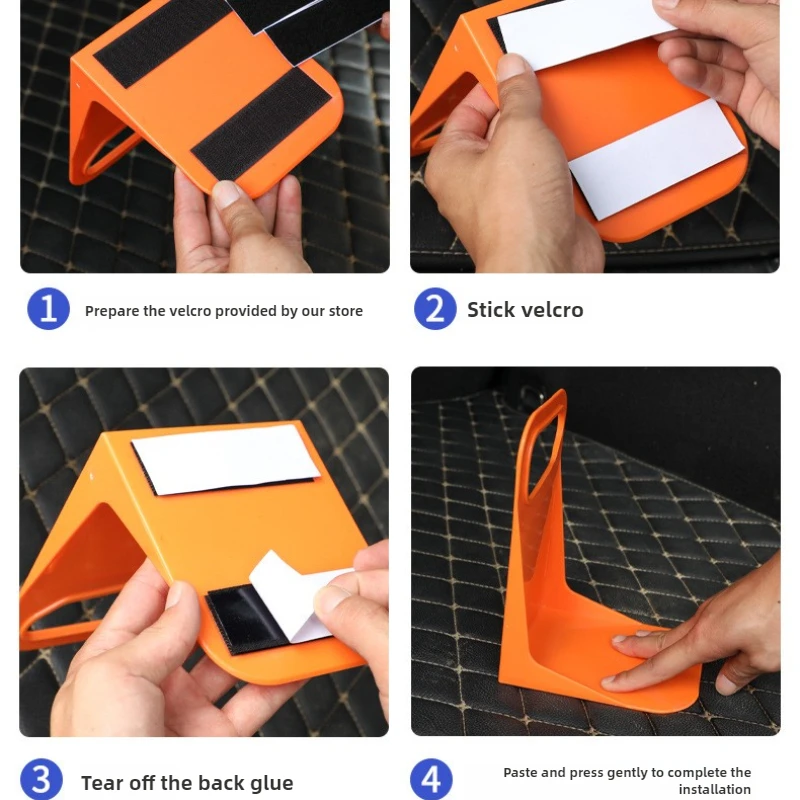 1 Prepare the velcro provided by our store

2 Stick velcro

3 Tear off the back glue

4 Paste and press gently to complete the installation