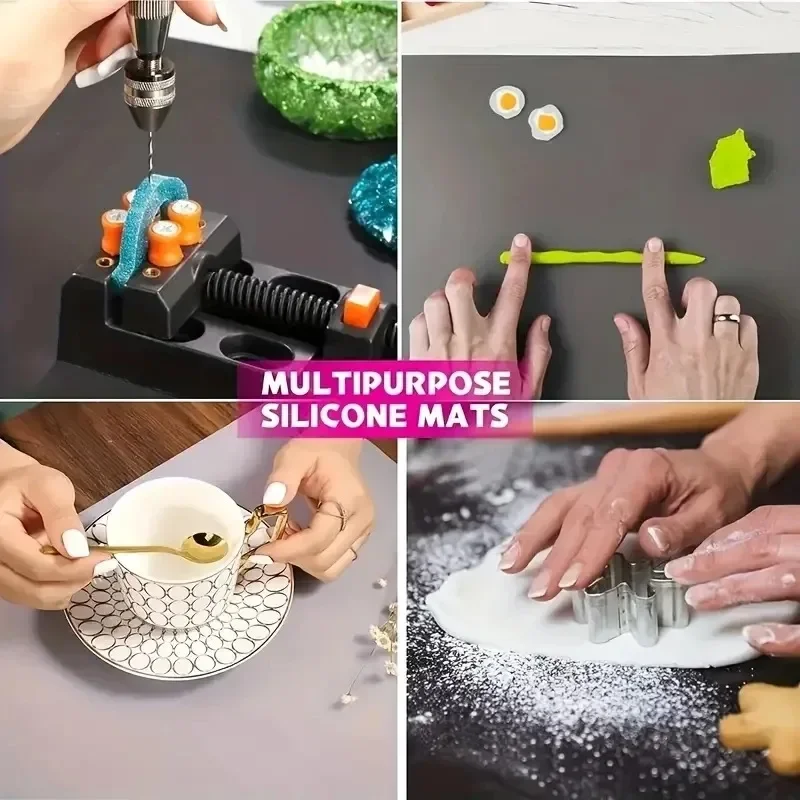 MULTIPURPOSE
SILICONE MATS