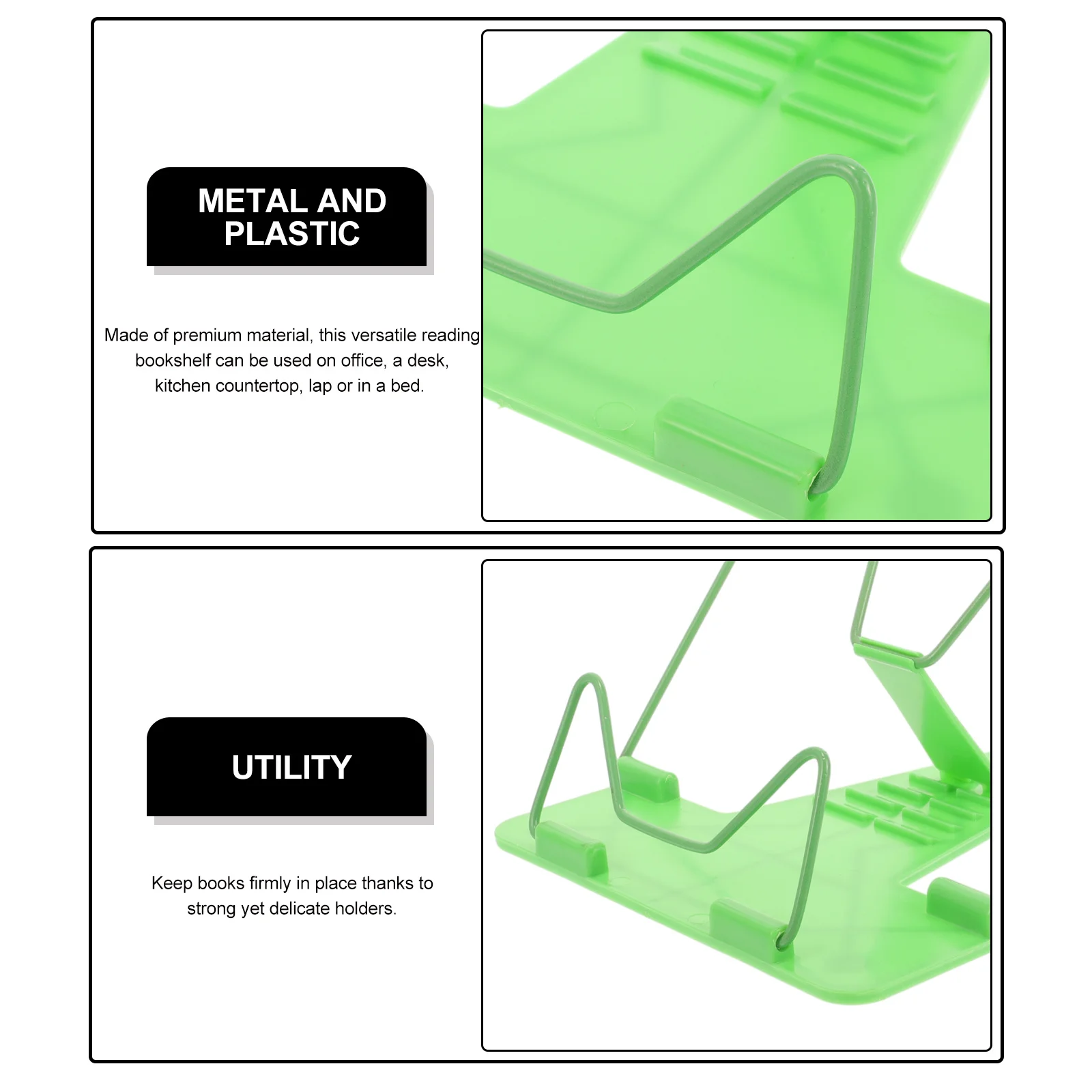 METAL AND PLASTIC

Made of premium material, this versatile reading bookshelf can be used on office, a desk, kitchen countertop, lap or in a bed.

UTILITY

Keep books firmly in place thanks to strong yet delicate holders.