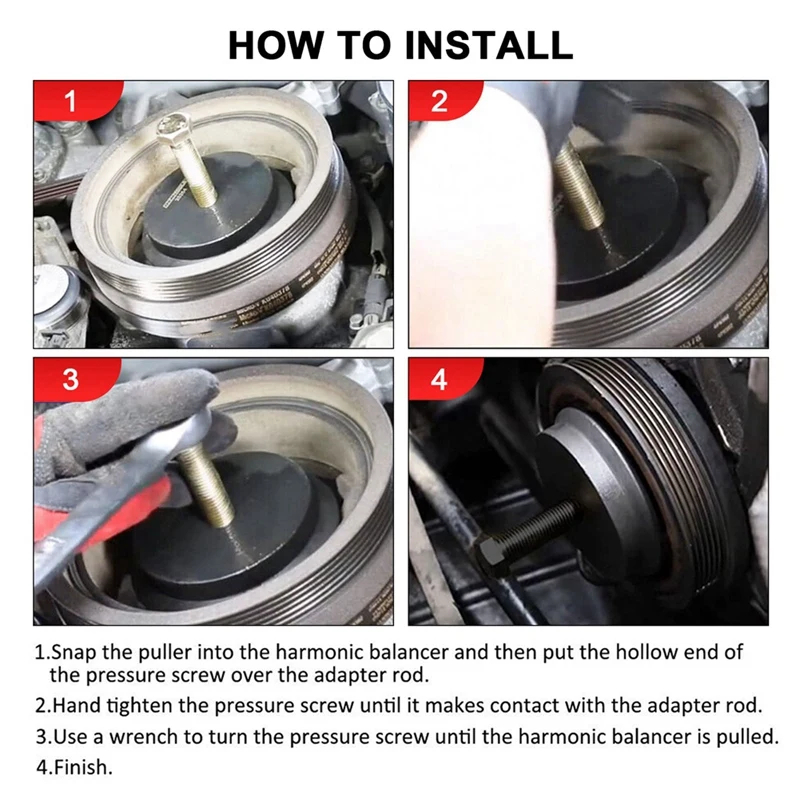 HOW TO INSTALL

1

2

3

4

1.Snap the puller into the harmonic balancer and then put the hollow end of the pressure screw over the adapter rod.

2.Hand tighten the pressure screw until it makes contact with the adapter rod.

3.Use a wrench to turn the pressure screw until the harmonic balancer is pulled.

4.Finish.