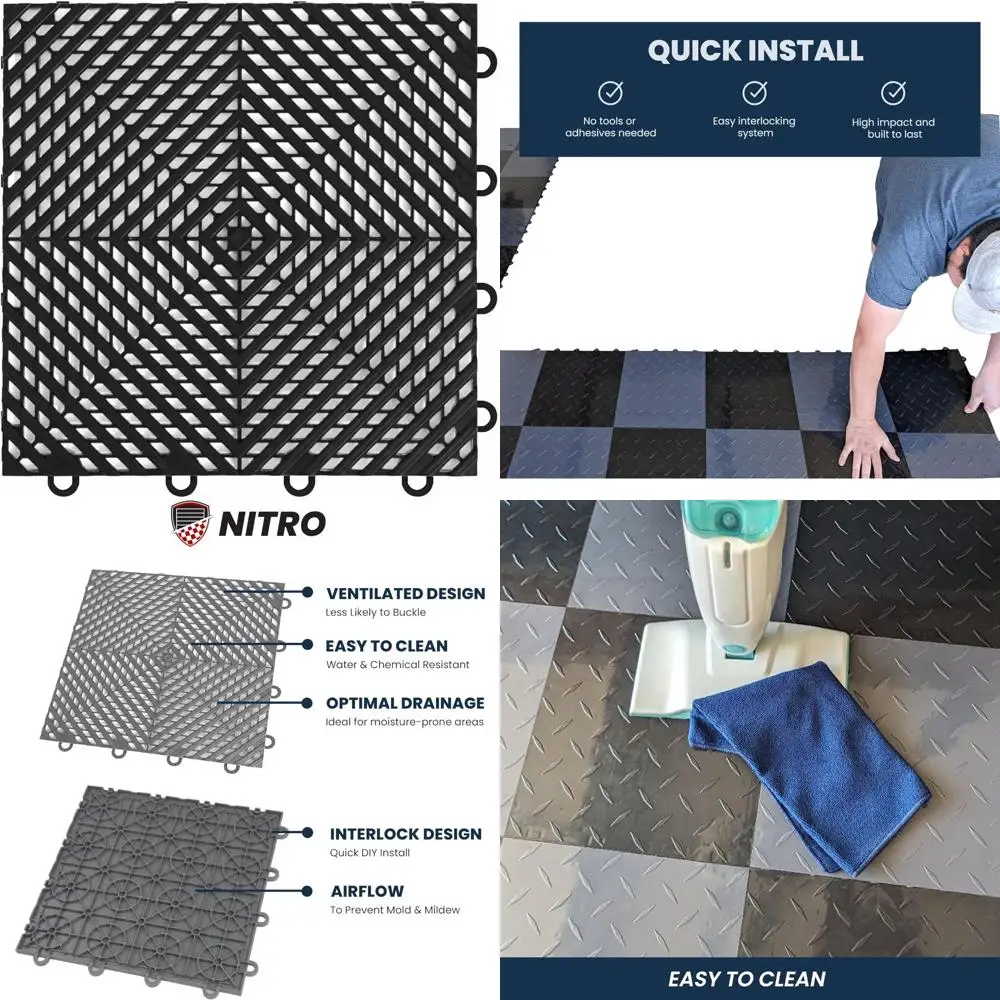 QUICK INSTALL

No tools or adhesives needed

Easy interlocking system

High impact and built to last

NITRO

VENTILATED DESIGN
Less Likely to Buckle

EASY TO CLEAN
Water & Chemical Resistant

OPTIMAL DRAINAGE
Ideal for moisture-prone areas

INTERLOCK DESIGN
Quick DIY Install

AIRFLOW
To Prevent Mold & Mildew

EASY TO CLEAN