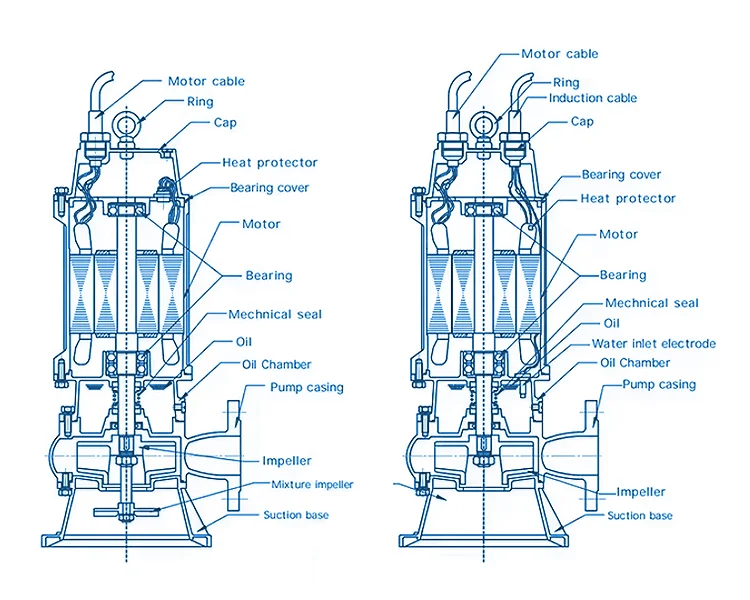 Motor cable
Ring
Cap
Heat protector
Bearing cover
Motor
Bearing
Mechnical seal
Oil
Oil Chamber
Pump casing
Impeller
Mixture impeller
Suction base

Motor cable
Ring
Induction cable
Cap
Bearing cover
Heat protector
Motor
Bearing
Mechnical seal
Oil
Water inlet electrode
Oil Chamber
Pump casing
Impeller
Suction base