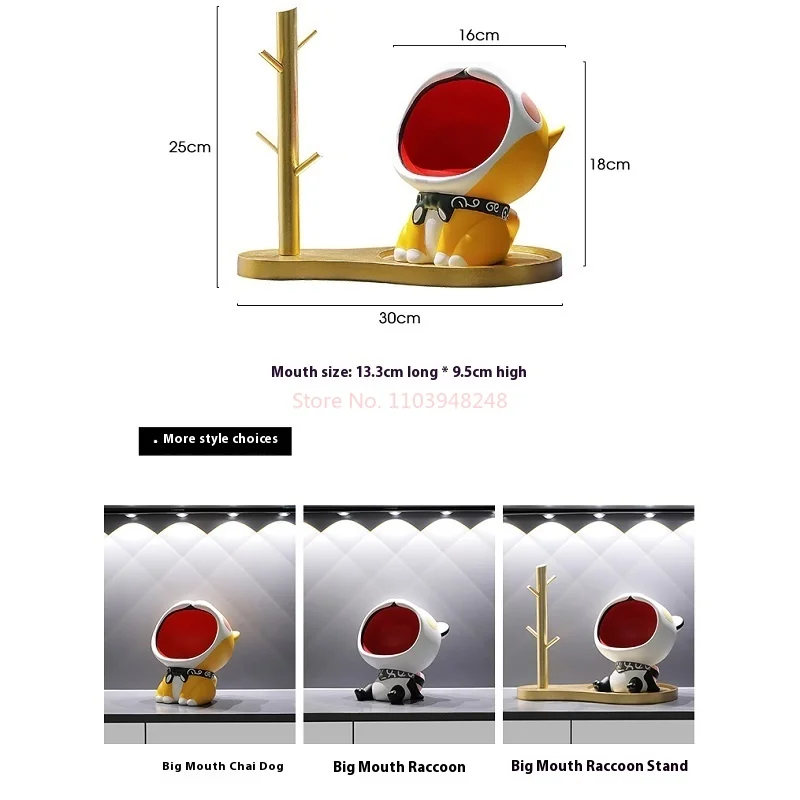 16cm

25cm

18cm

30cm

Mouth size: 13.3cm long * 9.5cm high

Store No. 1103948248

. More style choices

Big Mouth Chai Dog

Big Mouth Raccoon

Big Mouth Raccoon Stand