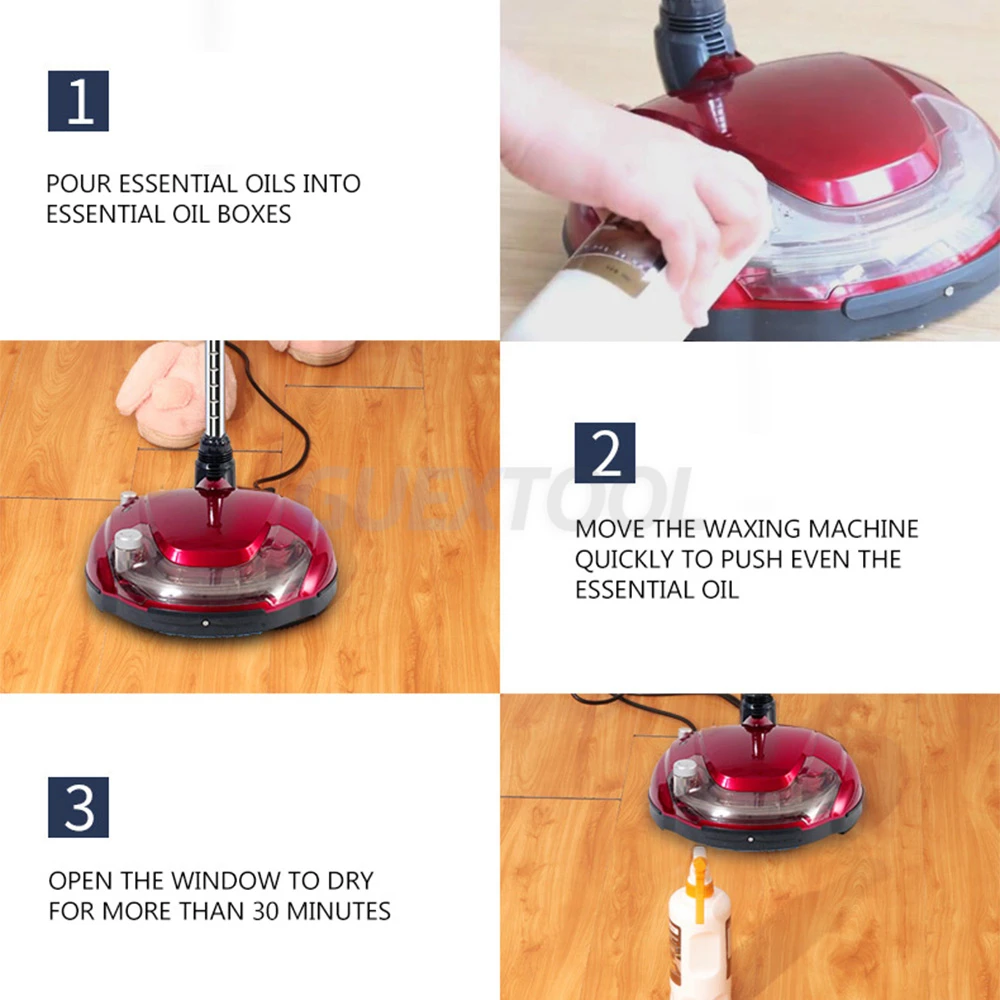 1

POUR ESSENTIAL OILS INTO ESSENTIAL OIL BOXES

GUEXTOOL

2

MOVE THE WAXING MACHINE QUICKLY TO PUSH EVEN THE ESSENTIAL OIL

3

OPEN THE WINDOW TO DRY FOR MORE THAN 30 MINUTES