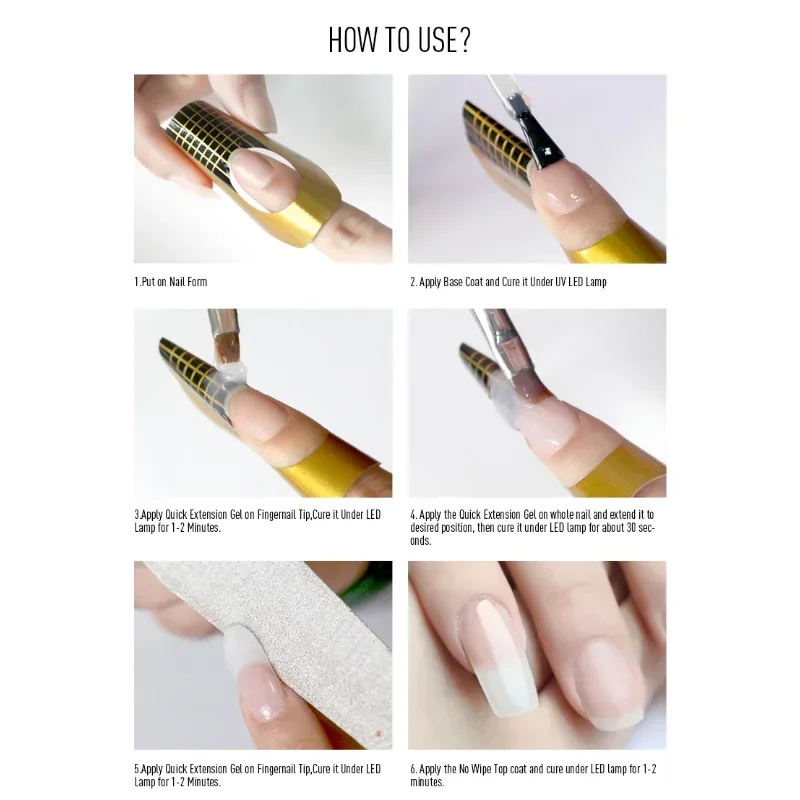 HOW TO USE?

1.Put on Nail Form

2. Apply Base Coat and Cure it Under UV LED Lamp

3.Apply Quick Extension Gel on Fingernail Tip,Cure it Under LED Lamp for 1-2 Minutes.

4. Apply the Quick Extension Gel on whole nail and extend it to desired position, then cure it under LED lamp for about 30 seconds.

5.Apply Quick Extension Gel on Fingernail Tip,Cure it Under LED Lamp for 1-2 Minutes.

6. Apply the No Wipe Top coat and cure under LED lamp for 1-2 minutes.