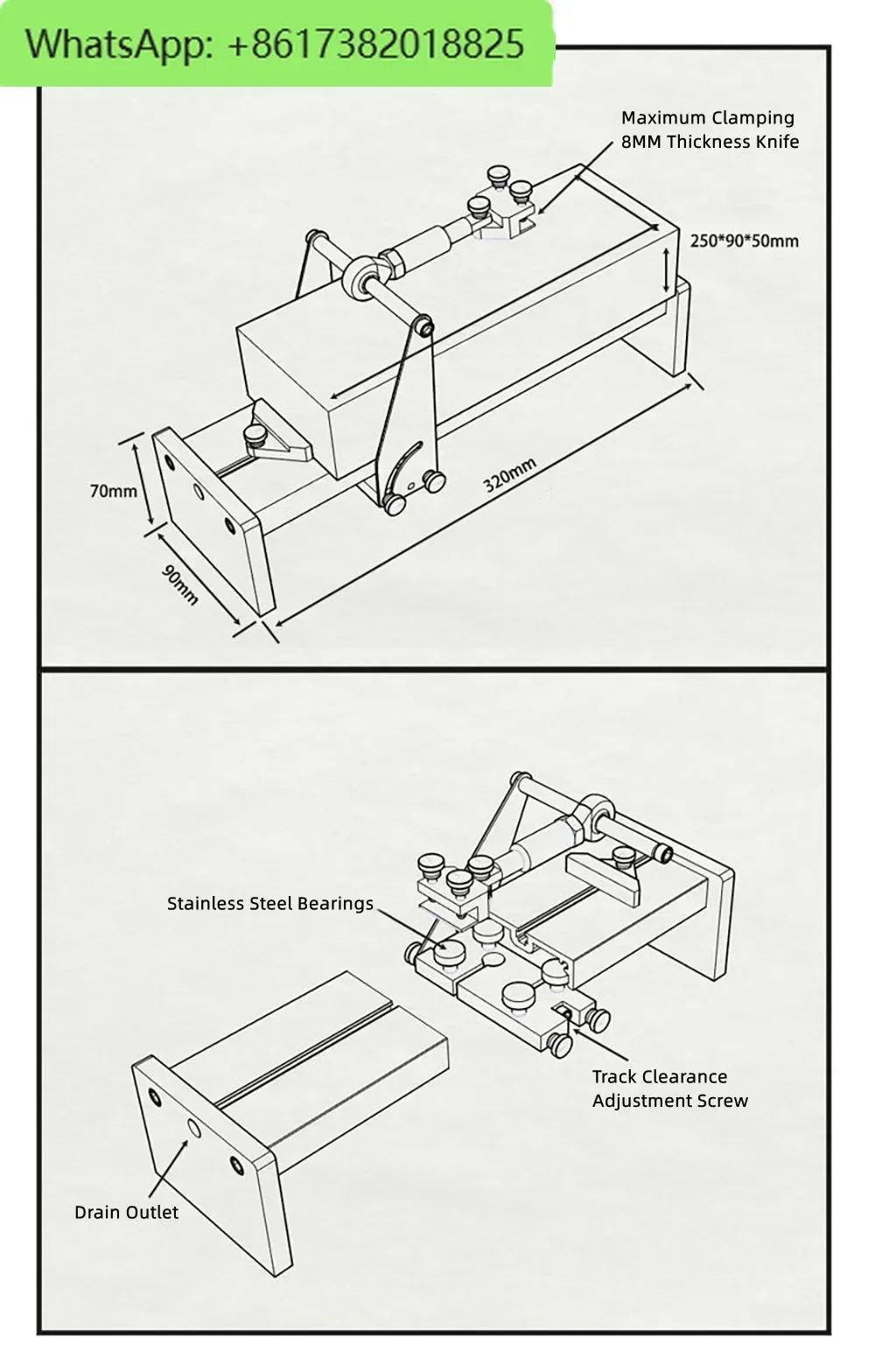 WhatsApp: +8617382018825

Maximum Clamping
8MM Thickness Knife

250*90*50mm

70mm

90mm

320mm

Stainless Steel Bearings

Track Clearance
Adjustment Screw

Drain Outlet