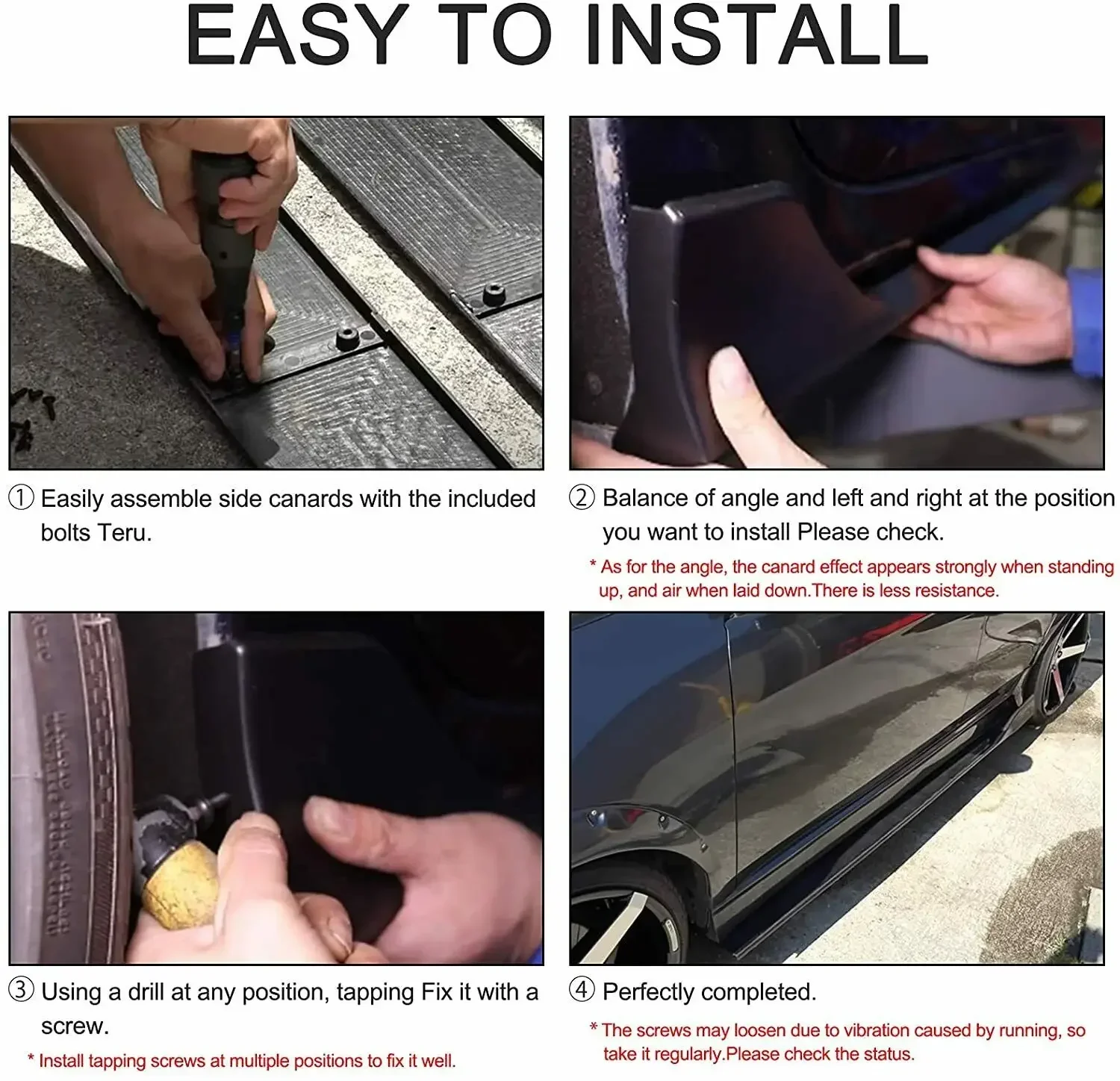 EASY TO INSTALL

① Easily assemble side canards with the included bolts Teru.

② Balance of angle and left and right at the position you want to install Please check.

* As for the angle, the canard effect appears strongly when standing up, and air when laid down.There is less resistance.

③ Using a drill at any position, tapping Fix it with a screw.

* Install tapping screws at multiple positions to fix it well.

④ Perfectly completed.

* The screws may loosen due to vibration caused by running, so take it regularly.Please check the status.