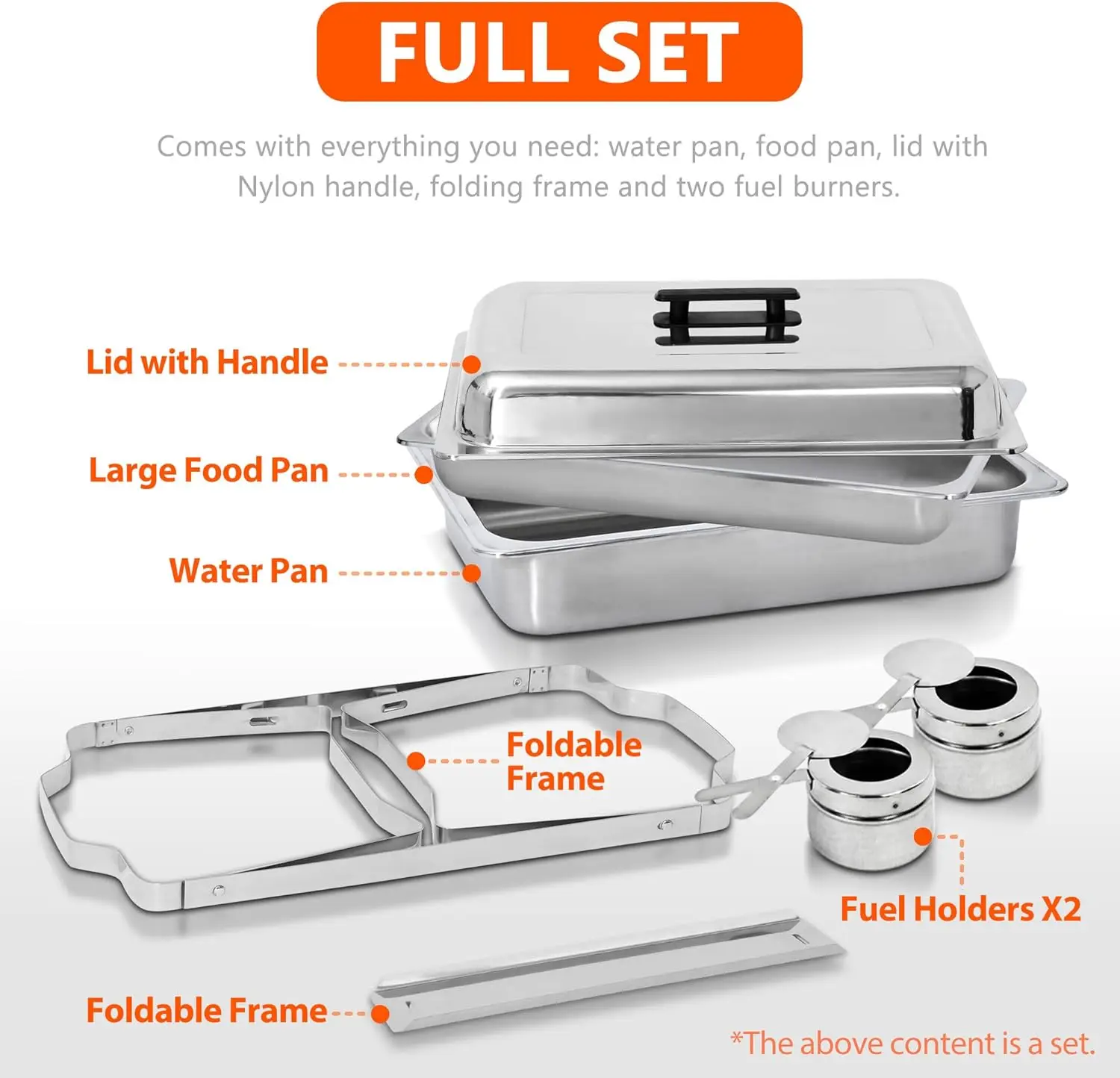 FULL SET

Comes with everything you need: water pan, food pan, lid with Nylon handle, folding frame and two fuel burners.

Lid with Handle

Large Food Pan

Water Pan

Foldable Frame

Fuel Holders X2

Foldable Frame

*The above content is a set.