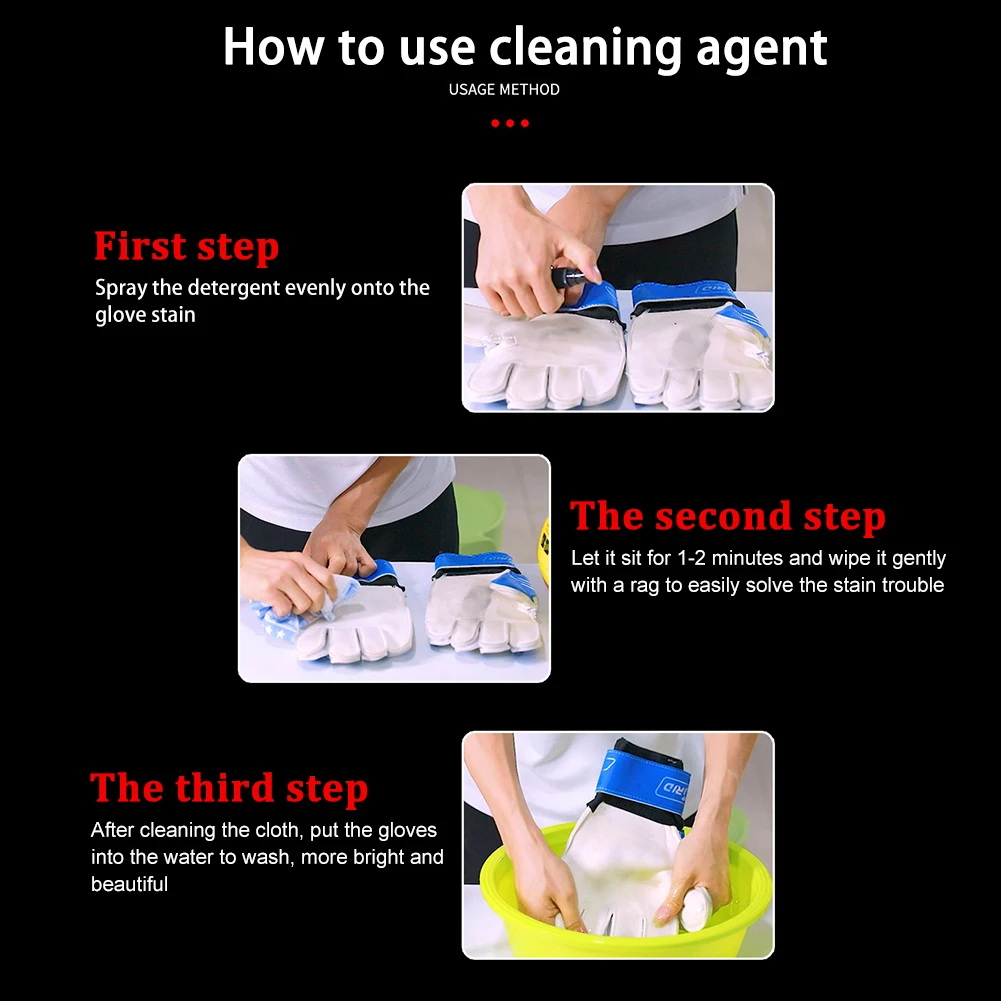 How to use cleaning agent
USAGE METHOD

First step
Spray the detergent evenly onto the glove stain

The second step
Let it sit for 1-2 minutes and wipe it gently with a rag to easily solve the stain trouble

The third step
After cleaning the cloth, put the gloves into the water to wash, more bright and beautiful