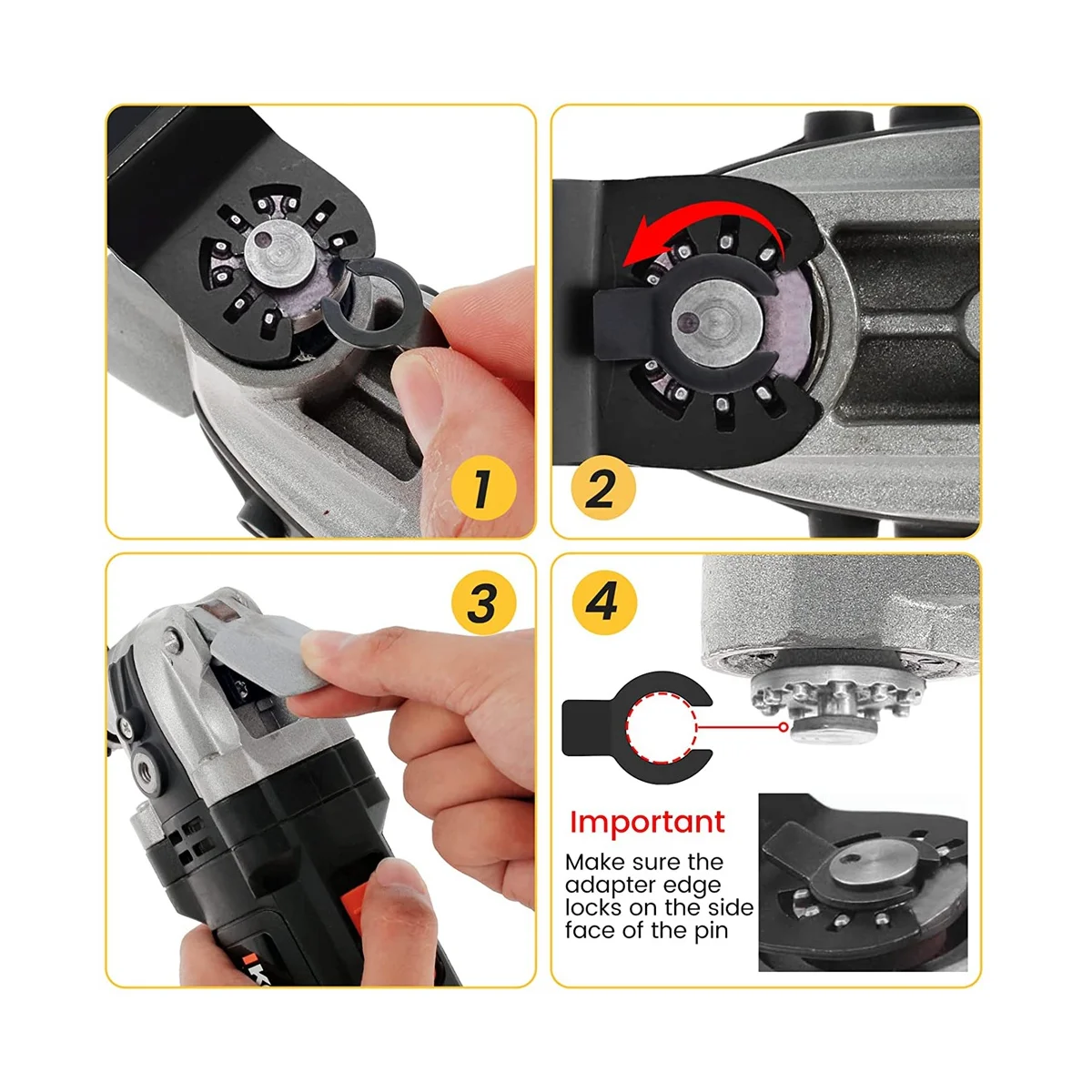 1

2

3

4

Important

Make sure the adapter edge locks on the side face of the pin