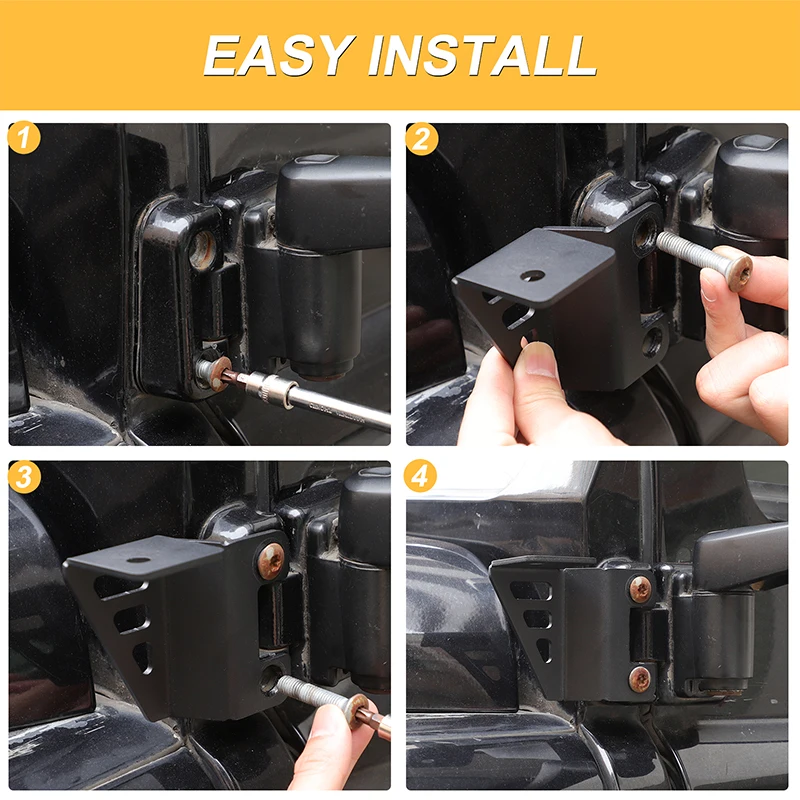 EASY INSTALL

1

2

3

4