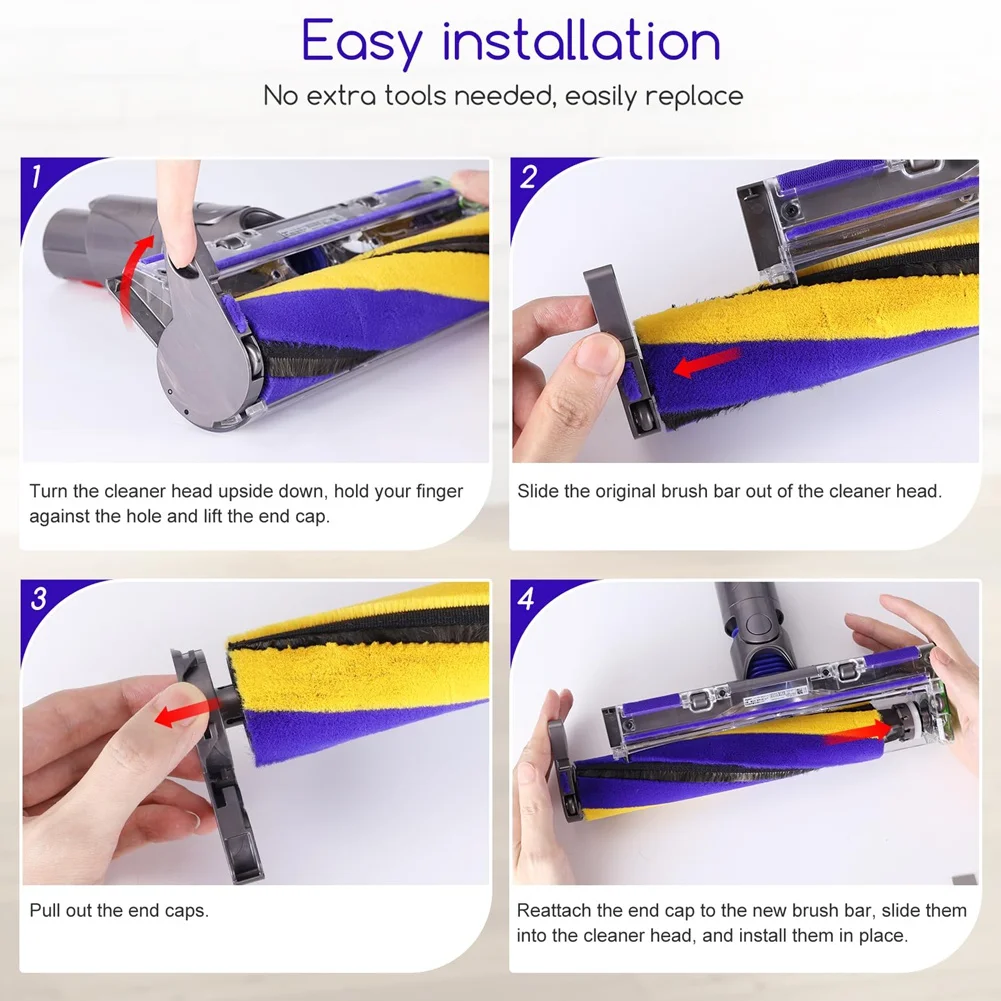 Easy installation
No extra tools needed, easily replace

1
Turn the cleaner head upside down, hold your finger against the hole and lift the end cap.

2
Slide the original brush bar out of the cleaner head.

3
Pull out the end caps.

4
Reattach the end cap to the new brush bar, slide them into the cleaner head, and install them in place.