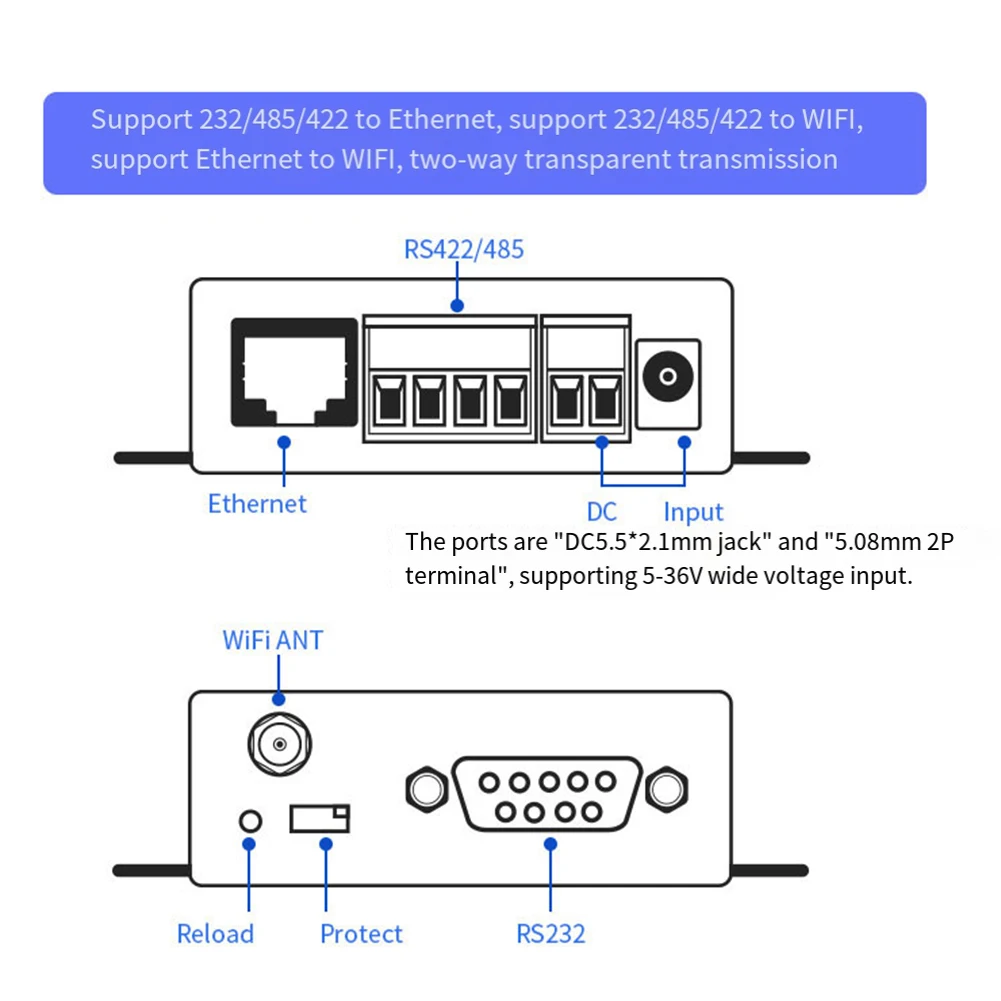 Support 232/485/422 to Ethernet, support 232/485/422 to WIFI, support Ethernet to WIFI, two-way transparent transmission

RS422/485

Ethernet

DC Input

The ports are "DC5.5*2.1mm jack" and "5.08mm 2P terminal", supporting 5-36V wide voltage input.

WiFi ANT

Reload

Protect

RS232