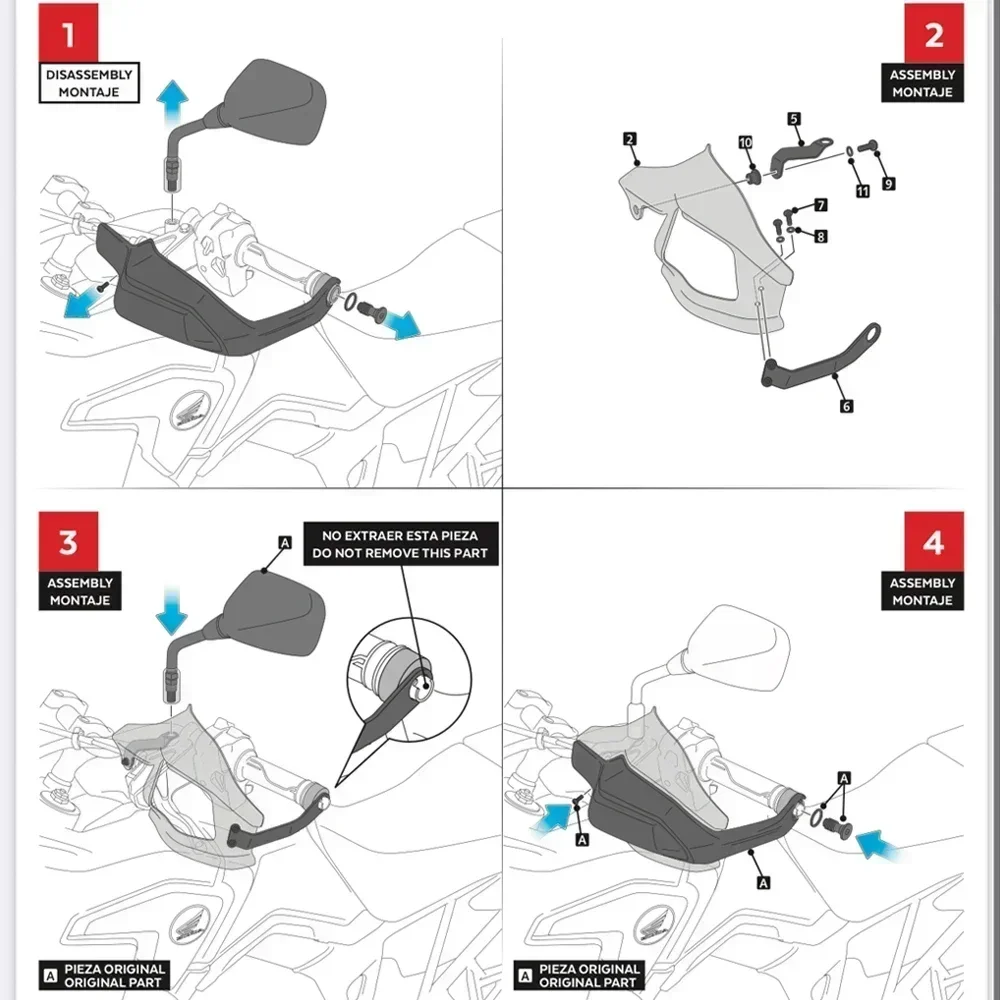 1
DISASSEMBLY
MONTAJE

2
ASSEMBLY
MONTAJE

2
10
5
11
9
7
8
6

3
ASSEMBLY
MONTAJE

A
NO EXTRAER ESTA PIEZA
DO NOT REMOVE THIS PART

A PIEZA ORIGINAL
ORIGINAL PART

4
ASSEMBLY
MONTAJE

A
A
A

A PIEZA ORIGINAL
ORIGINAL PART