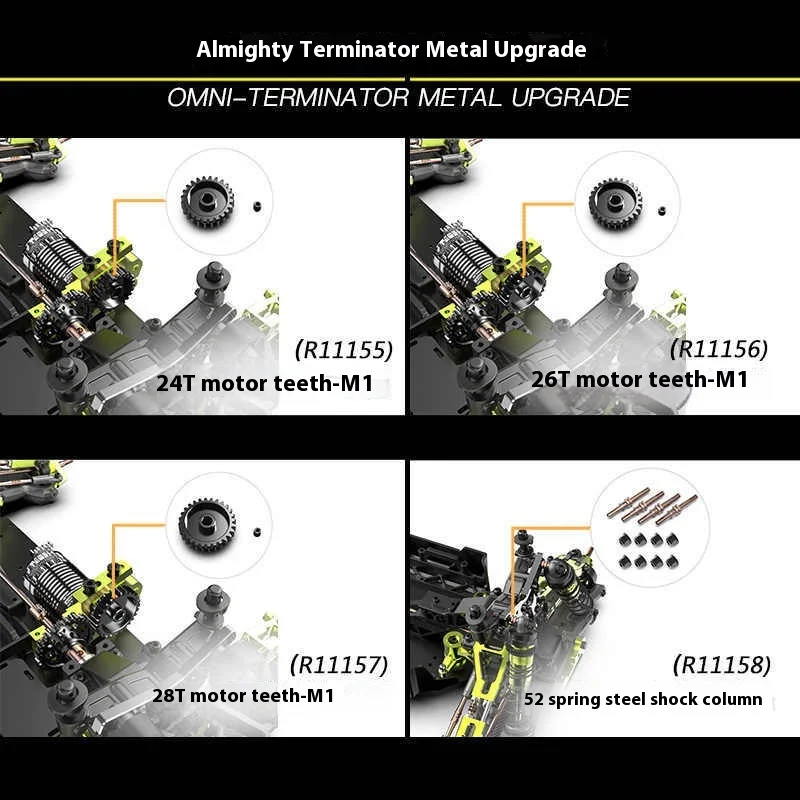 Almighty Terminator Metal Upgrade

OMNI-TERMINATOR METAL UPGRADE

(R11155)
24T motor teeth-M1

(R11156)
26T motor teeth-M1

(R11157)
28T motor teeth-M1

(R11158)
52 spring steel shock column