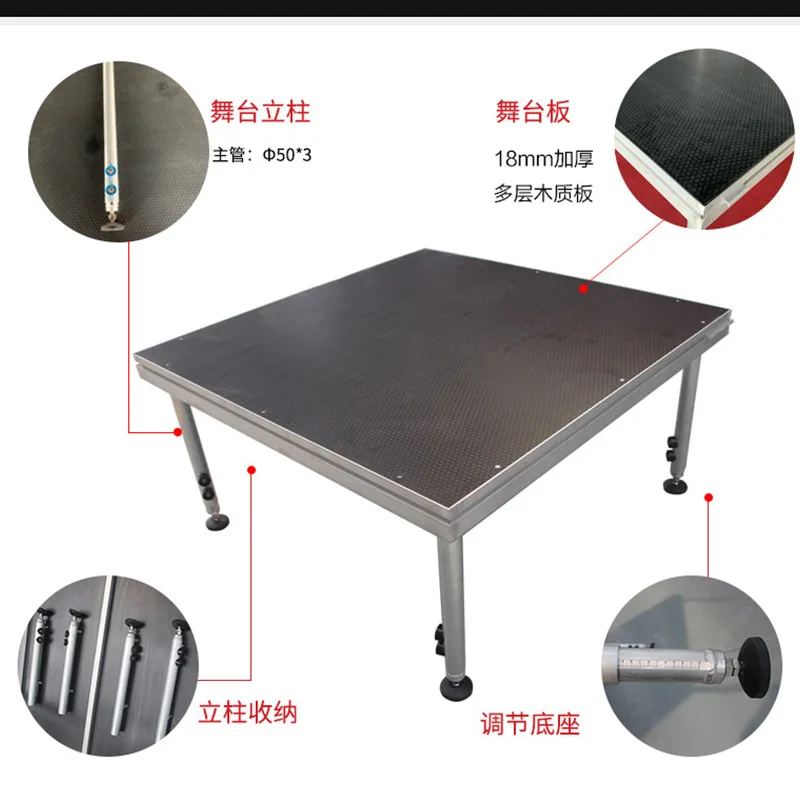 舞台立柱

主管：Φ50*3

舞台板

18mm加厚

多层木质板

立柱收纳

调节底座