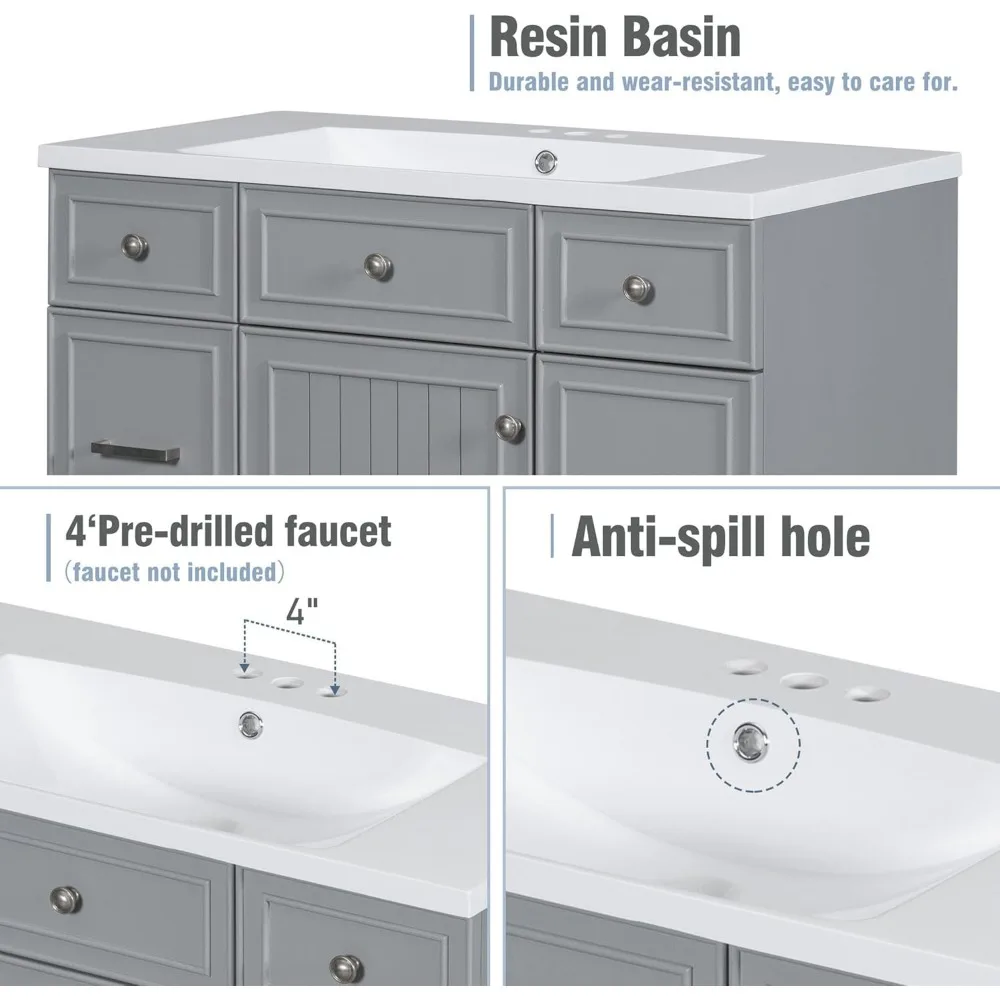 Resin Basin
Durable and wear-resistant, easy to care for.

4‘Pre-drilled faucet
(faucet not included)

4"

Anti-spill hole