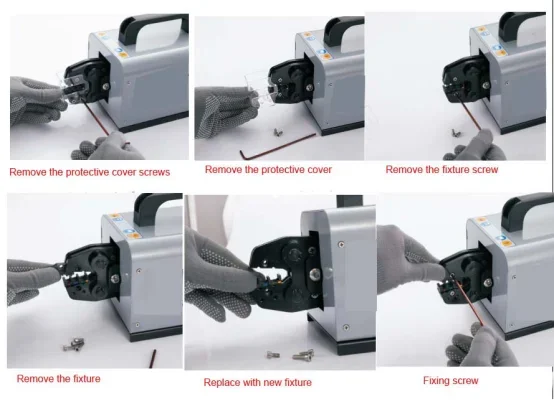 Remove the protective cover screws

Remove the protective cover

Remove the fixture screw

Remove the fixture

Replace with new fixture

Fixing screw