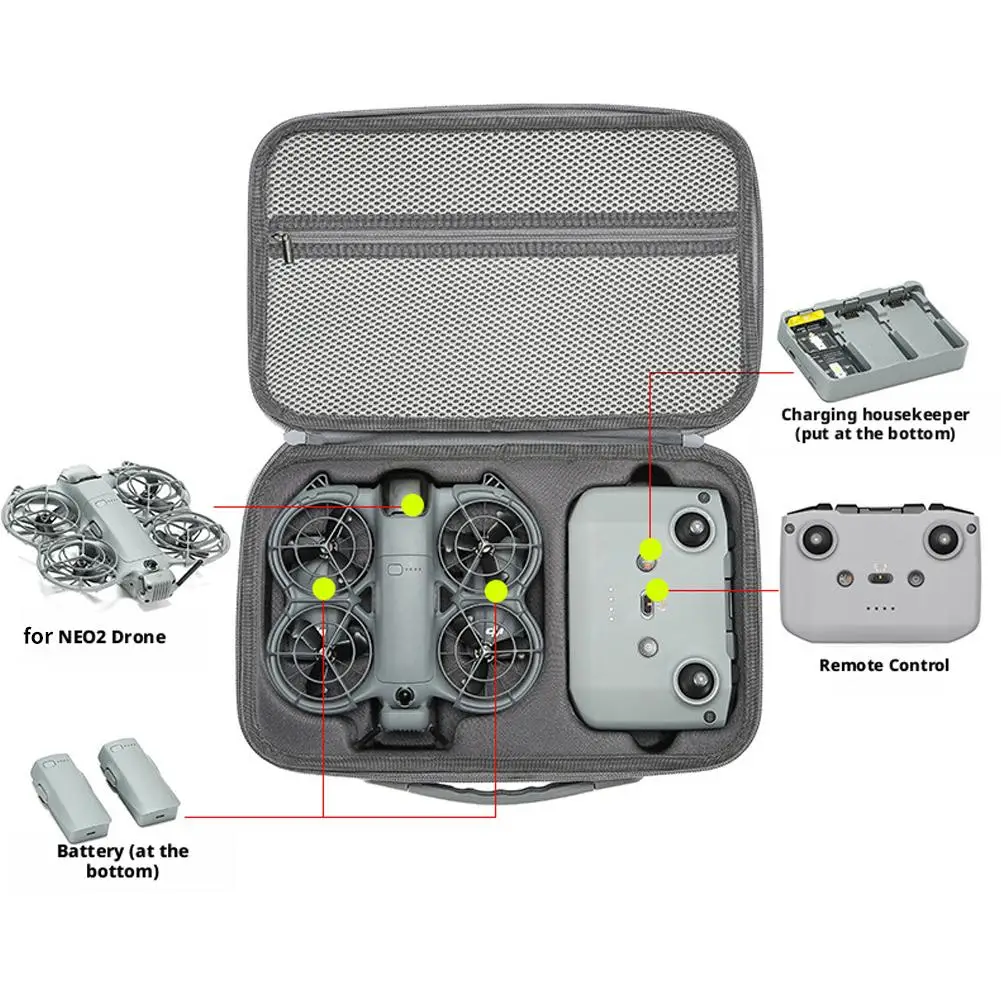 Charging housekeeper (put at the bottom)

for NEO2 Drone

Remote Control

Battery (at the bottom)