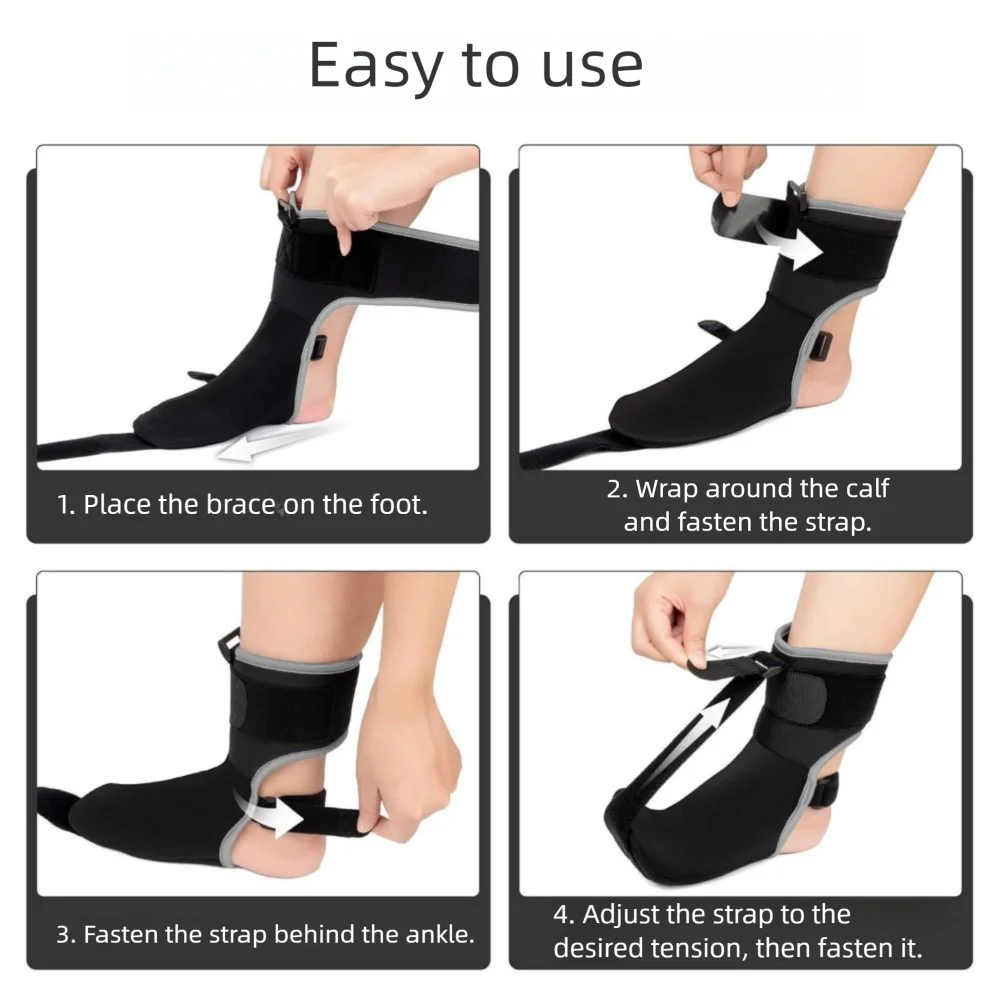 Easy to use

1. Place the brace on the foot.

2. Wrap around the calf and fasten the strap.

3. Fasten the strap behind the ankle.

4. Adjust the strap to the desired tension, then fasten it.